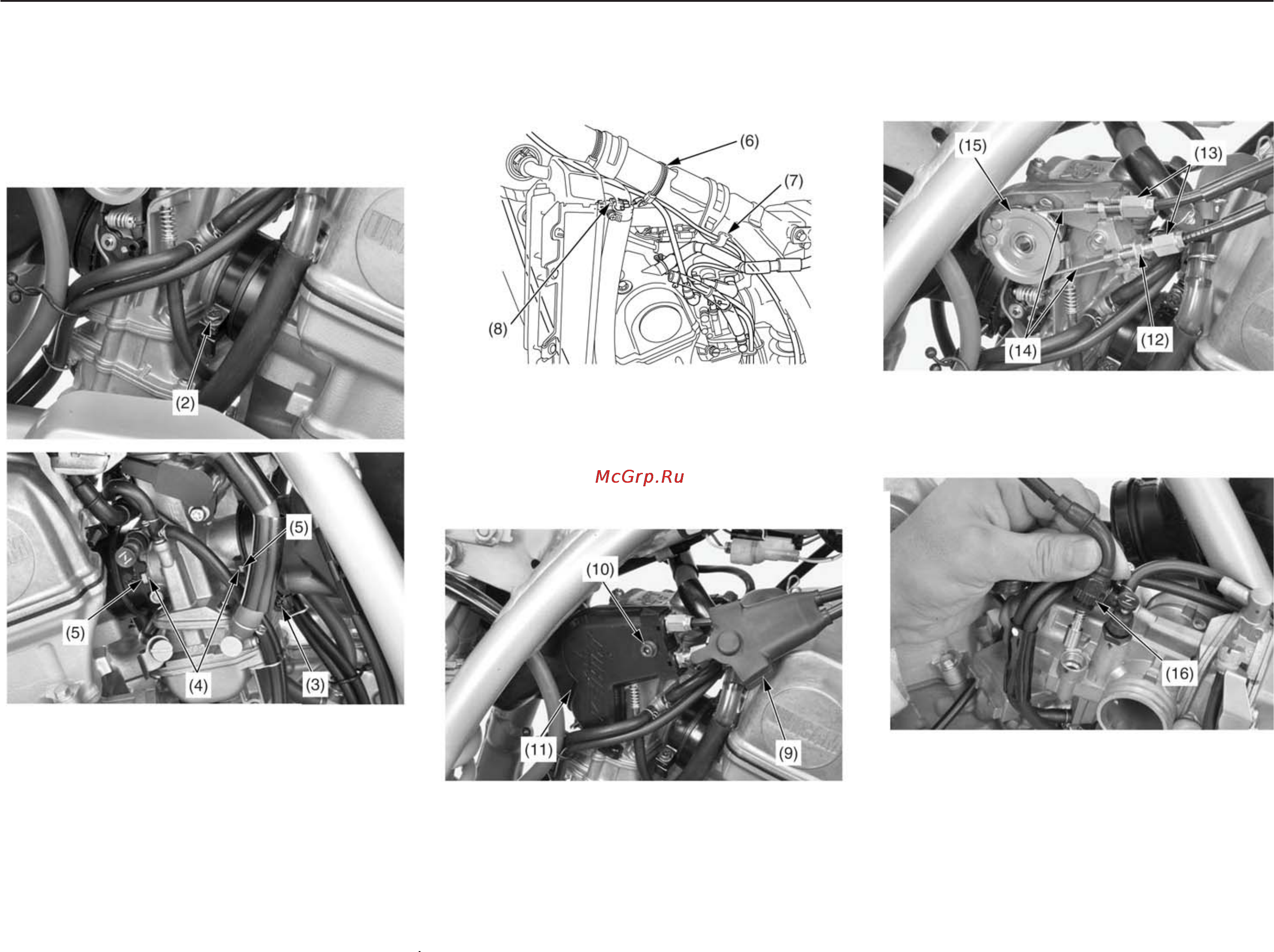 (2)

(5)

(5)

(4)

(3)

(6)

(7)

(8)

McGrp.Ru

(10)

(11)

(9)

(15)

(13)

(14)

(12)

(16)