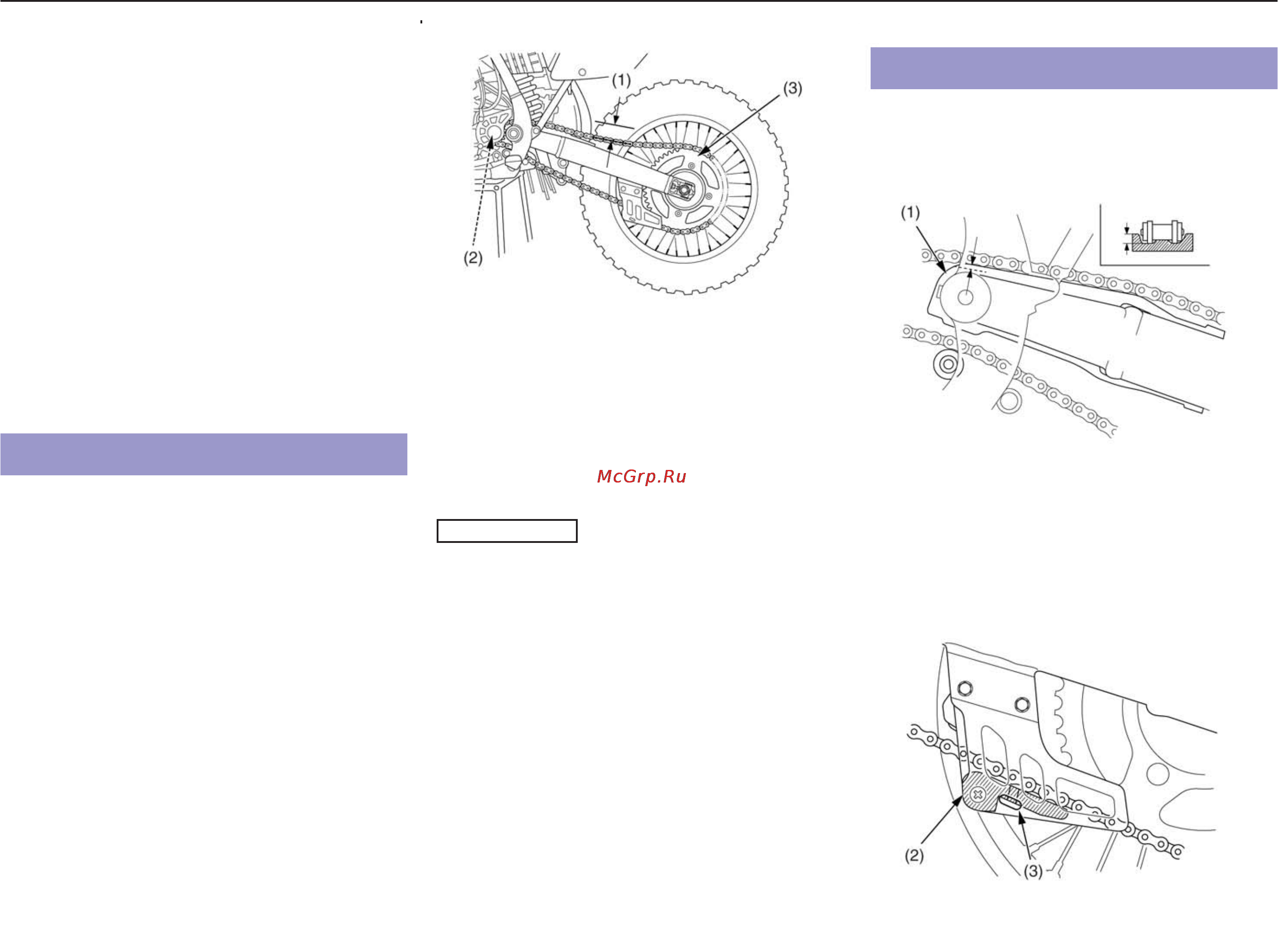 (1)
(3)
(2)

McGrp.Ru

(1)

(2)
(3)