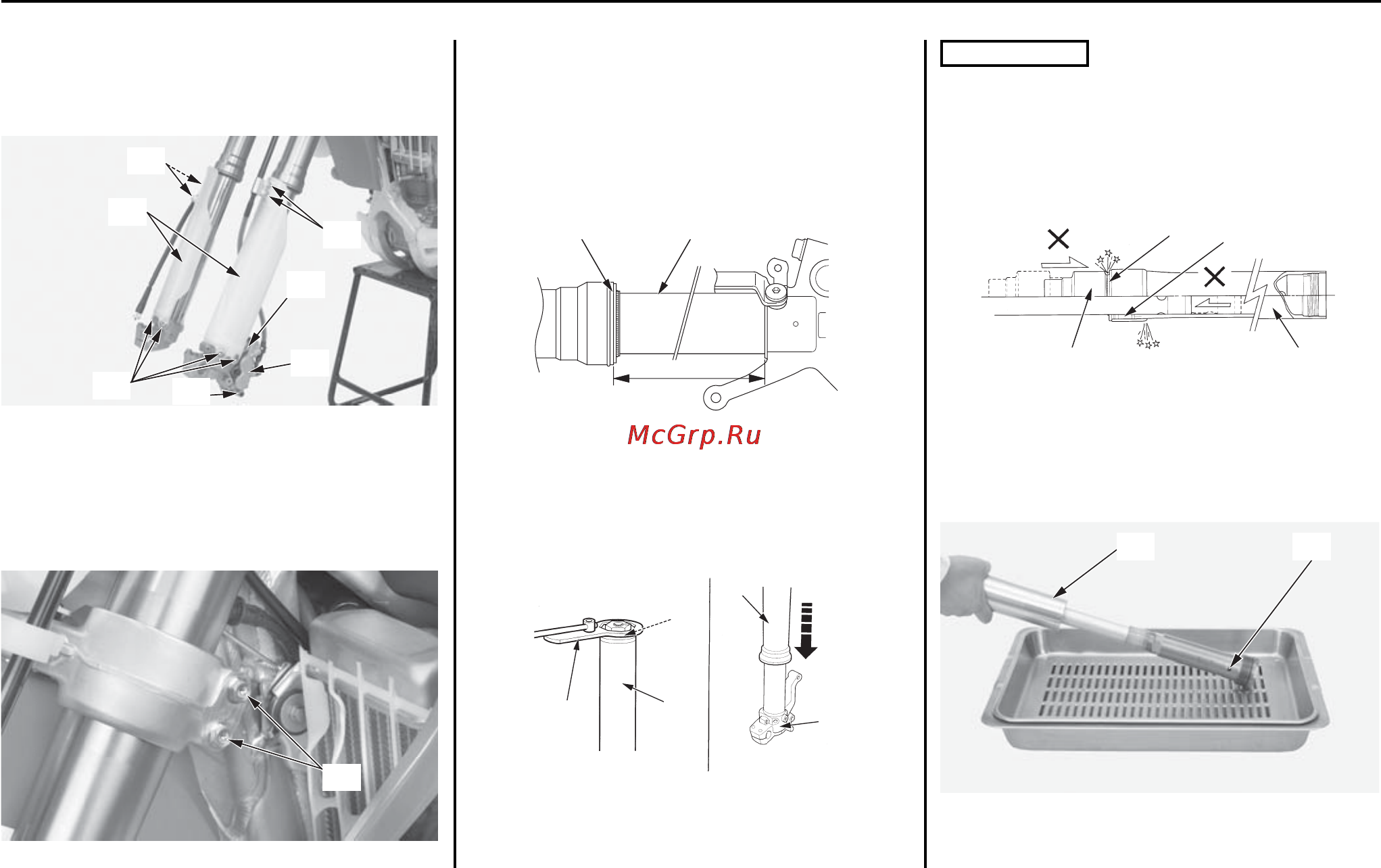 McGrp.Ru