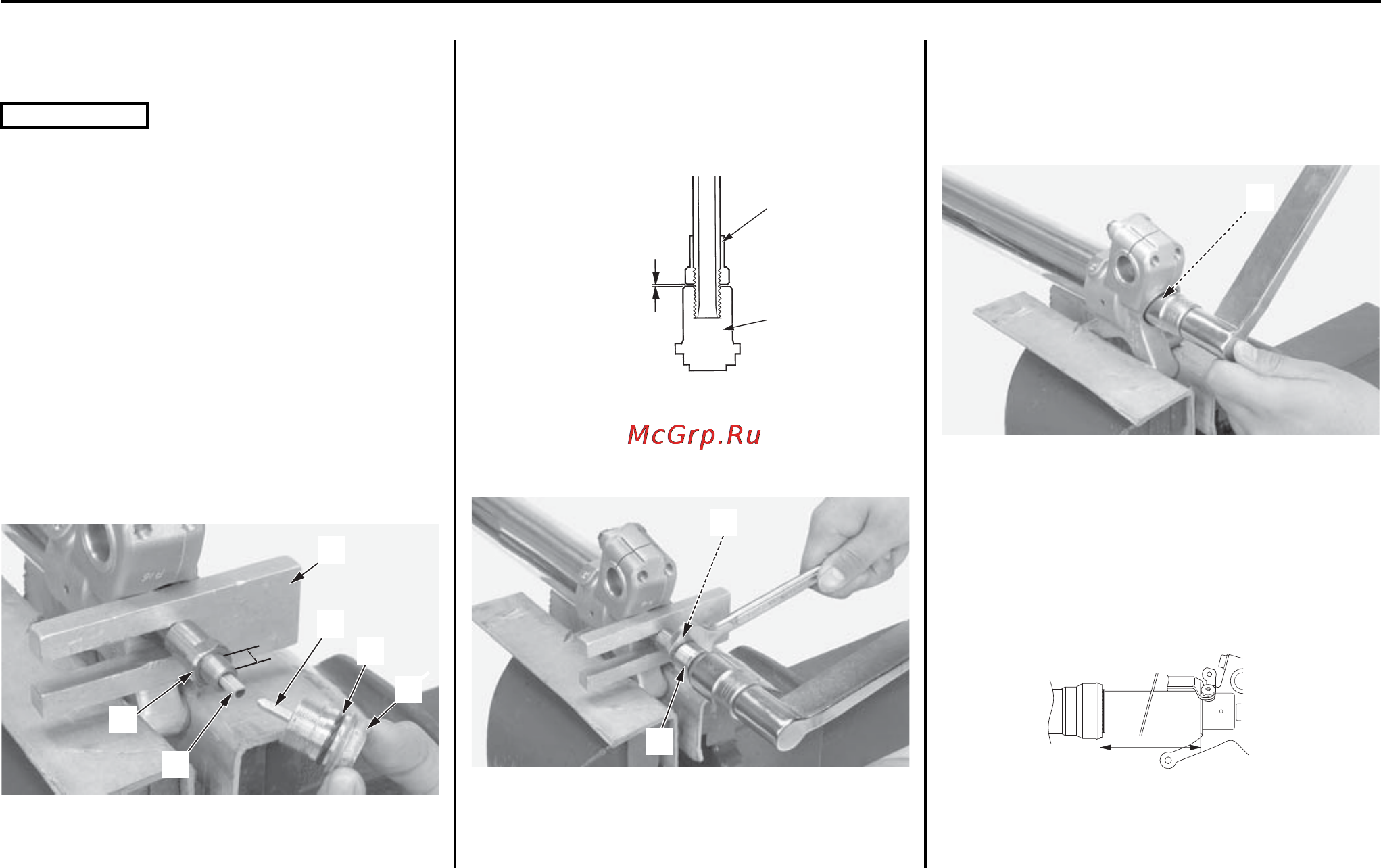 McGrp.Ru