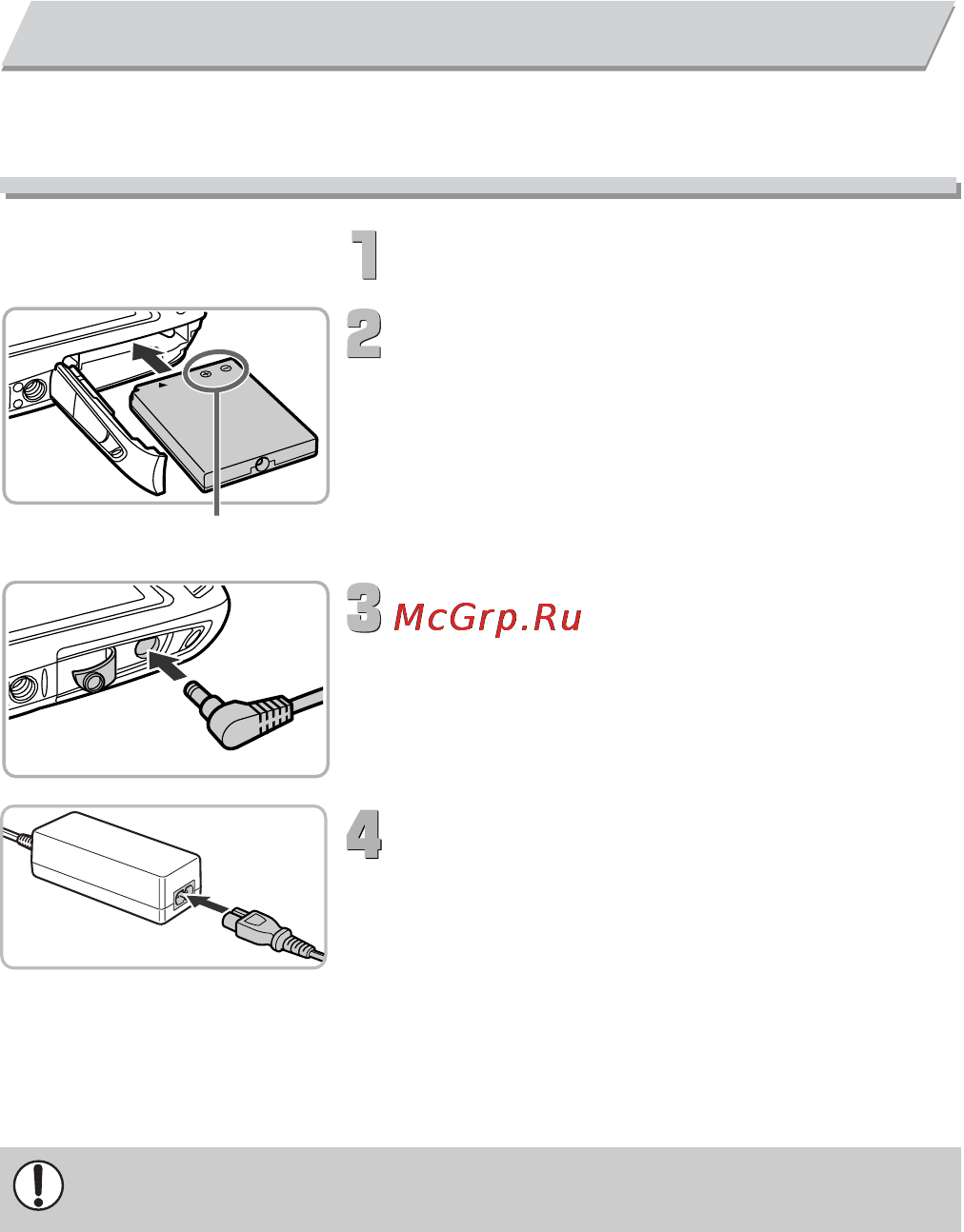 1

2

3 McGrp.Ru

4