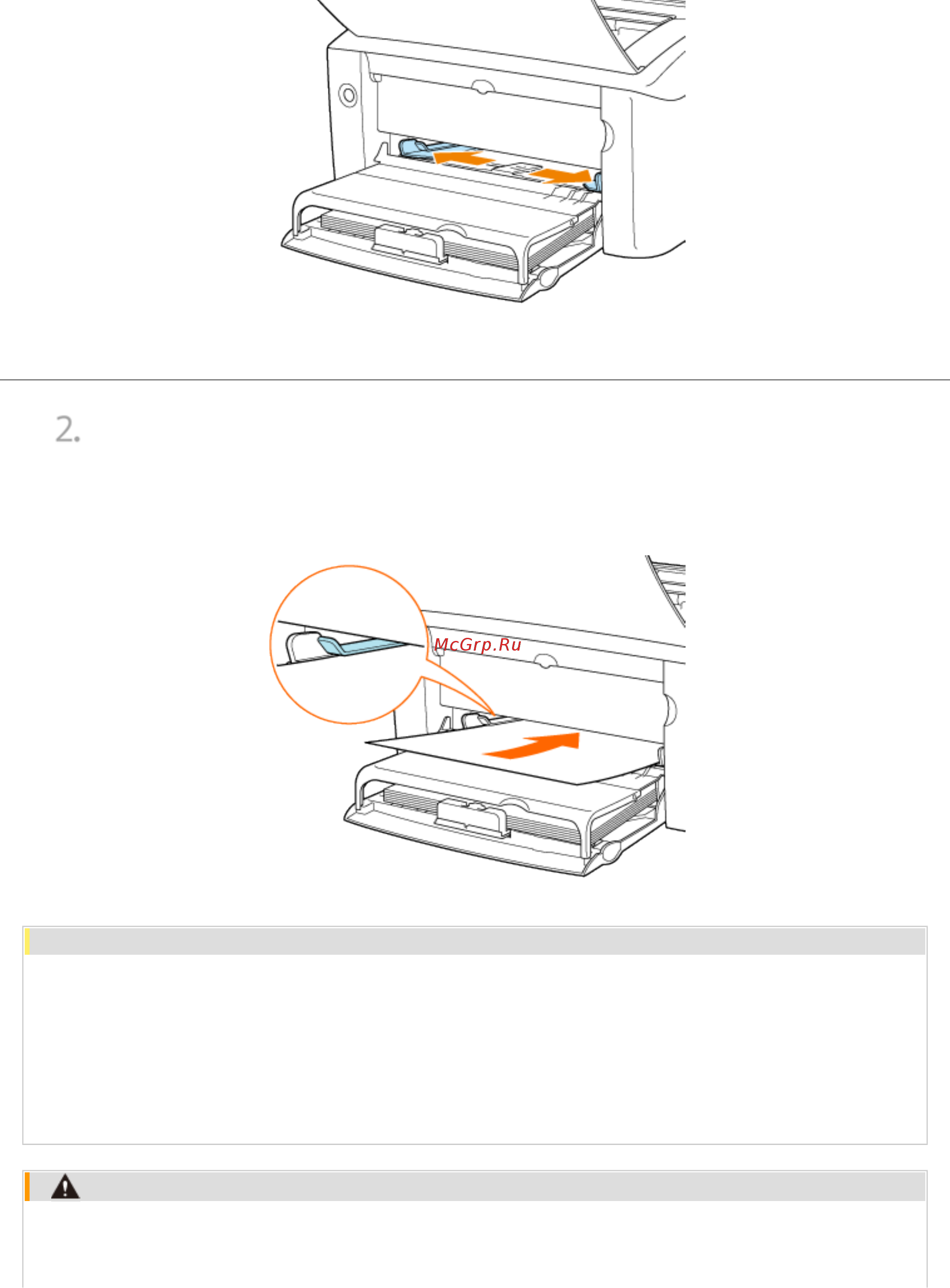 2.

McGrp.Ru