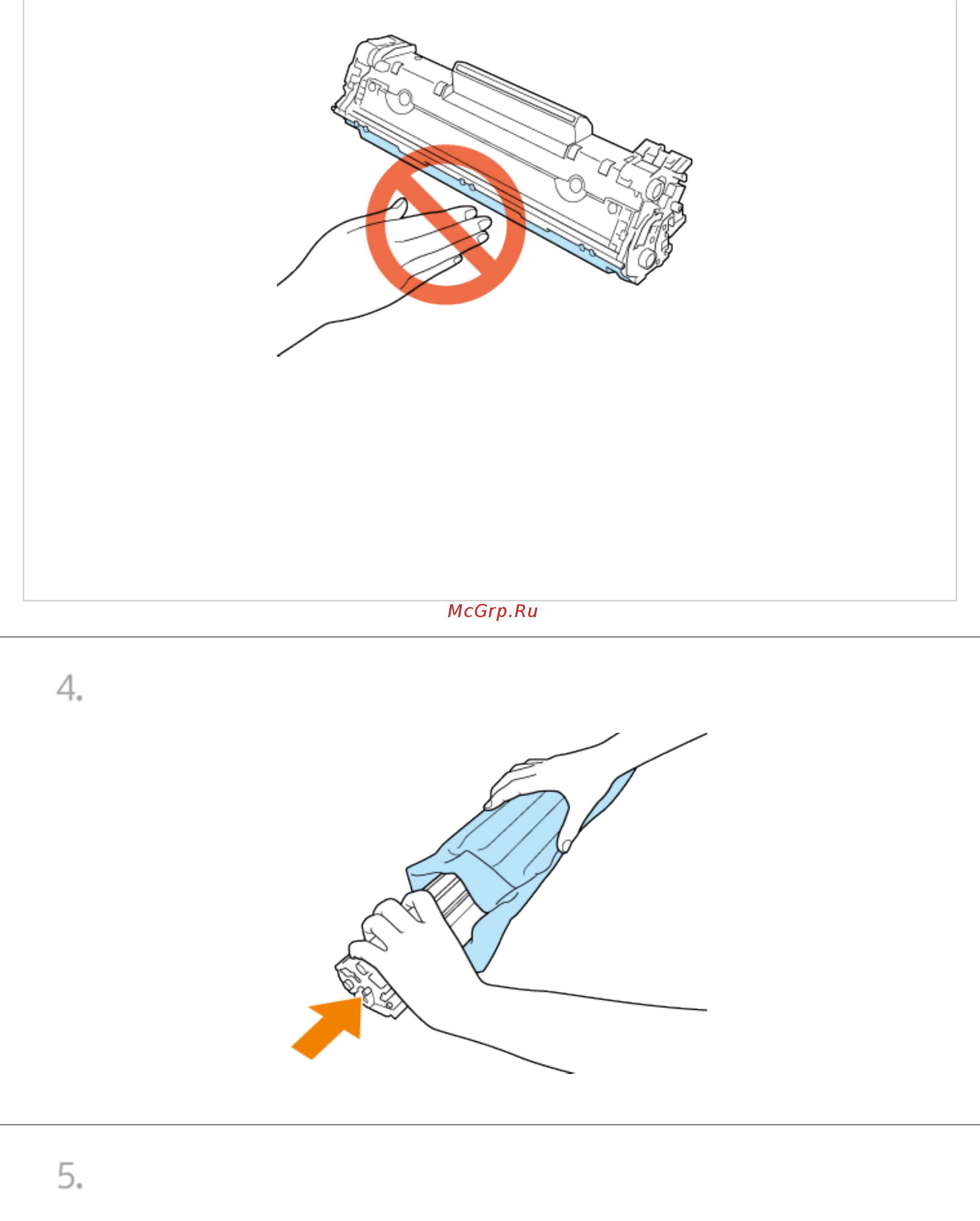 McGrp.Ru

4.

5.