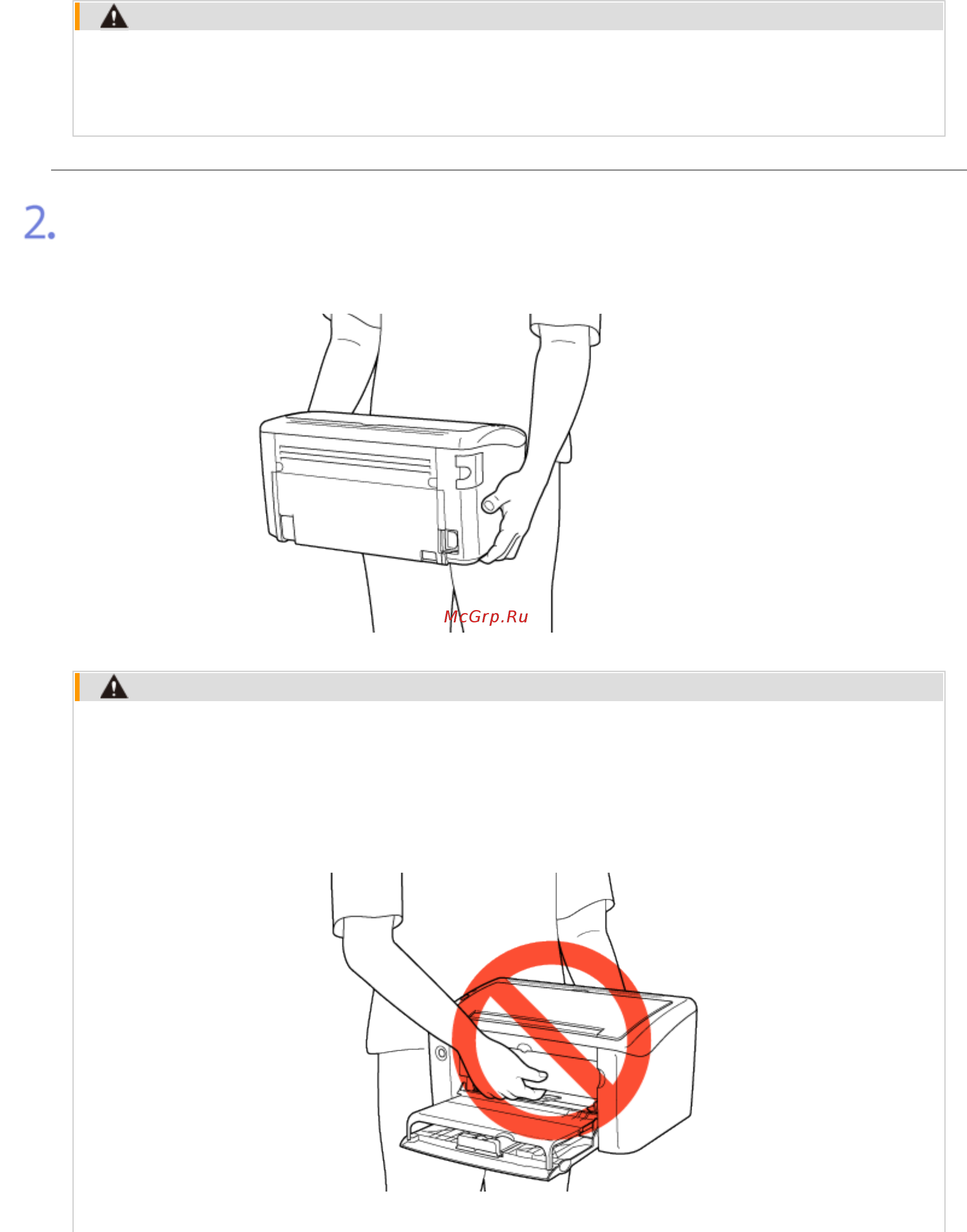 2.

McGrp.Ru