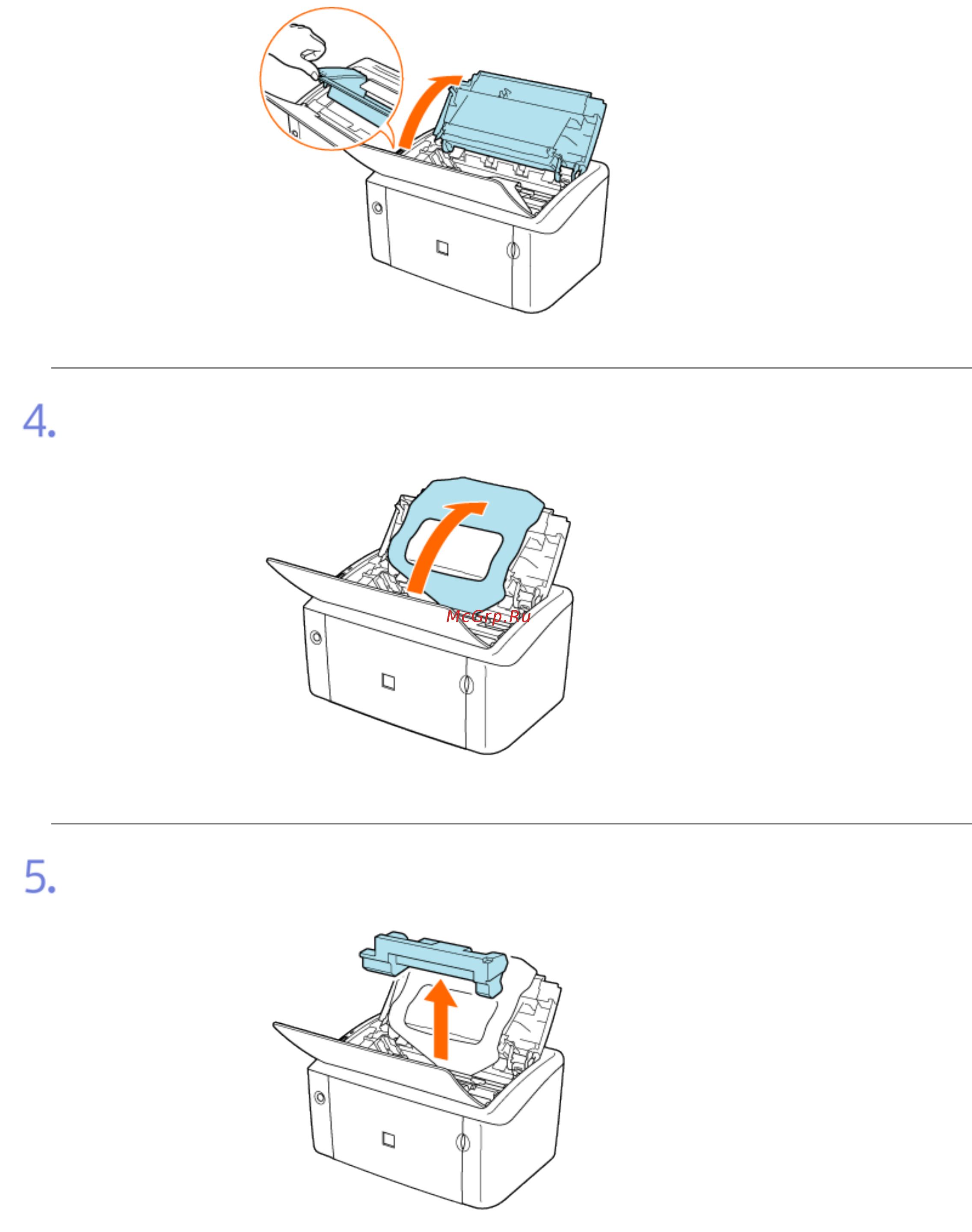 4.

McGrp.Ru

5.