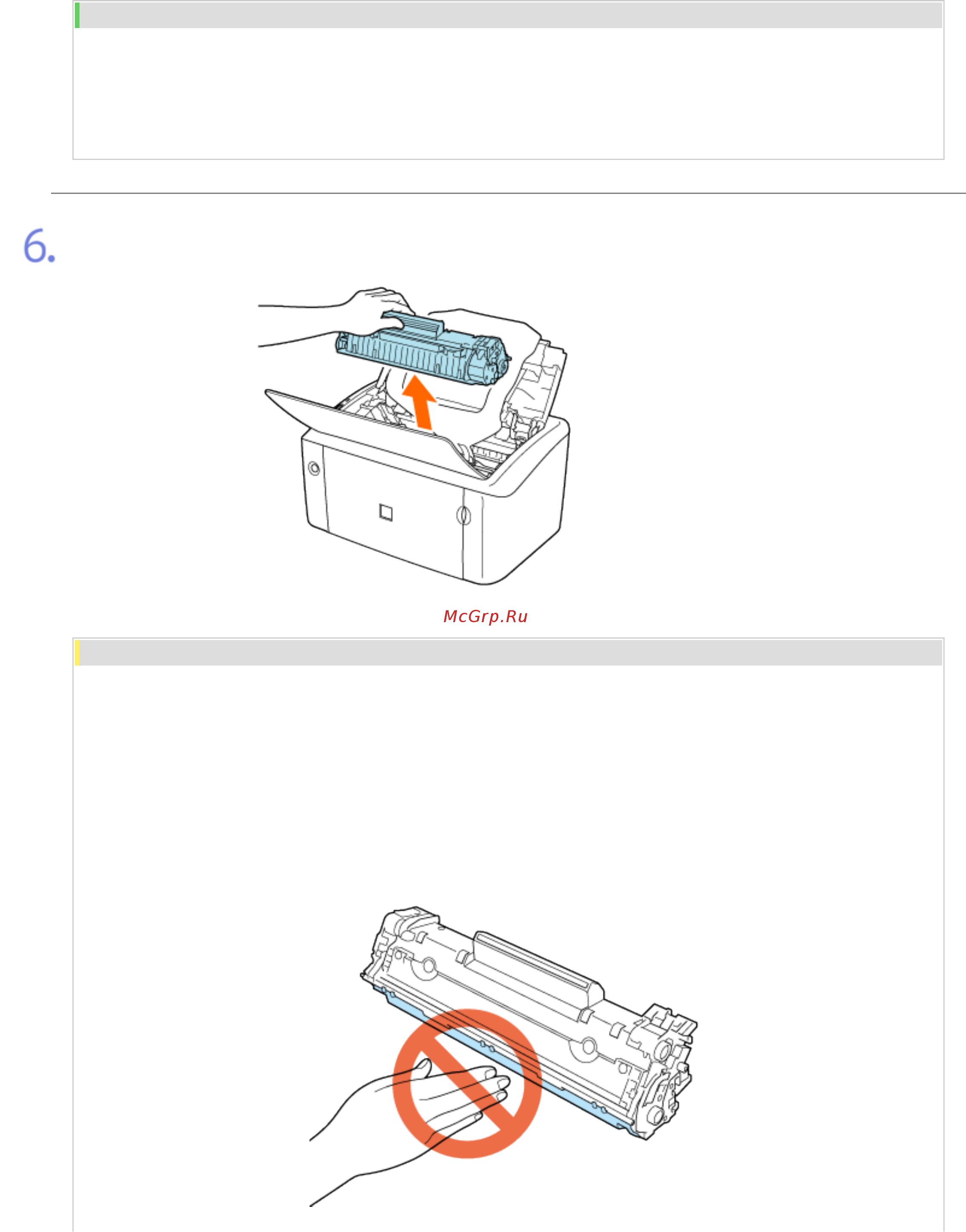 6.

McGrp.Ru