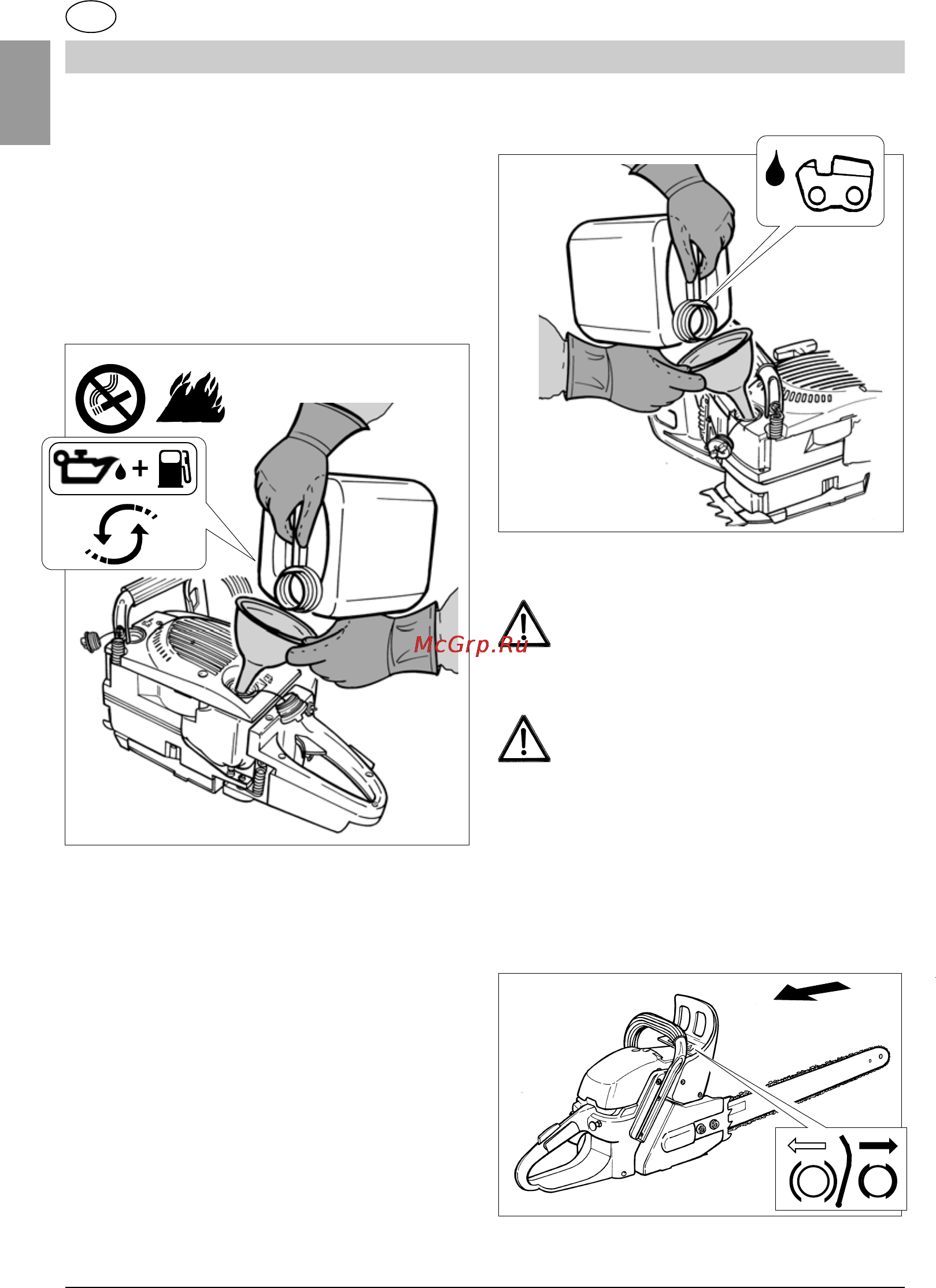 McGrp.Ru