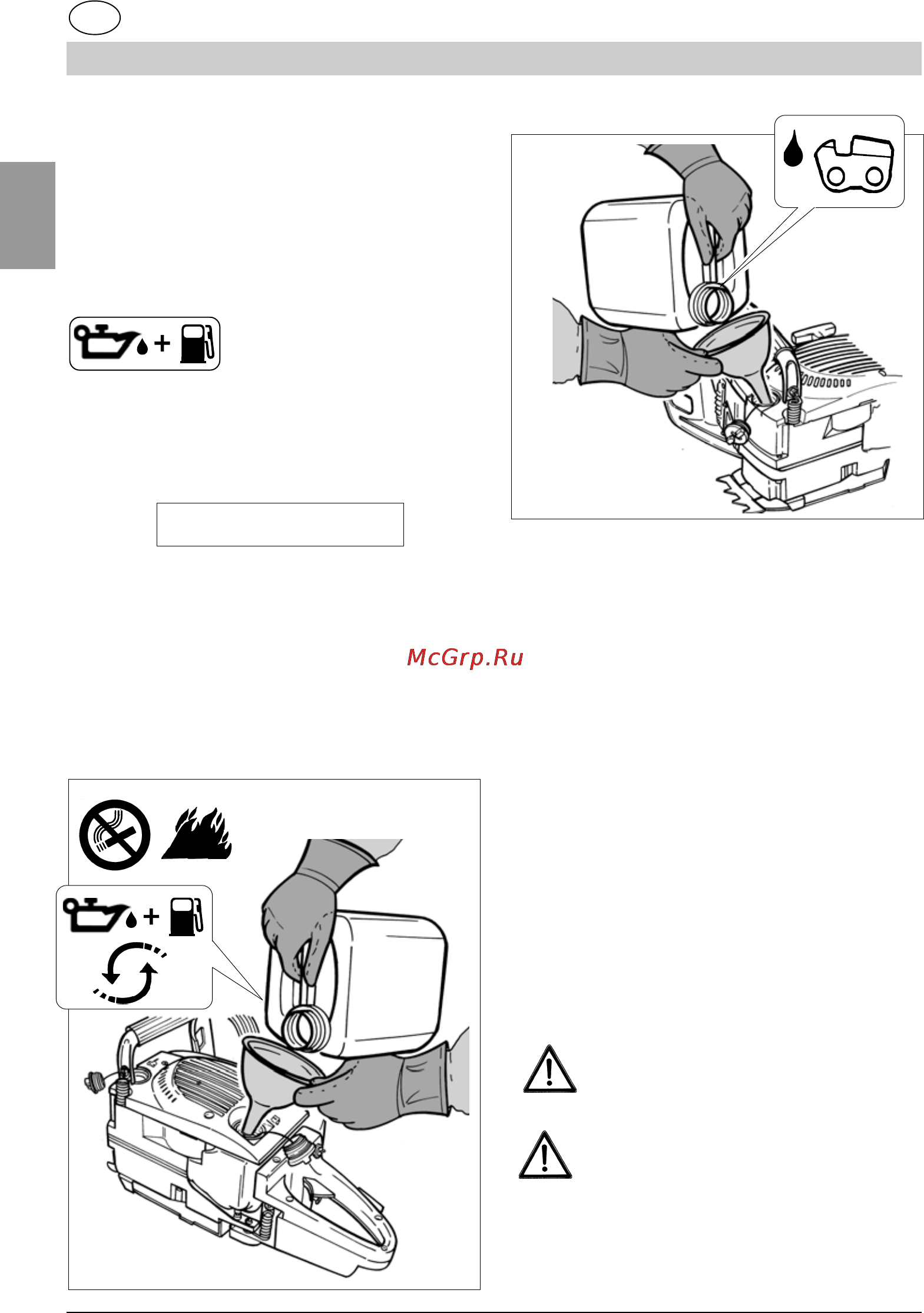 McGrp.Ru