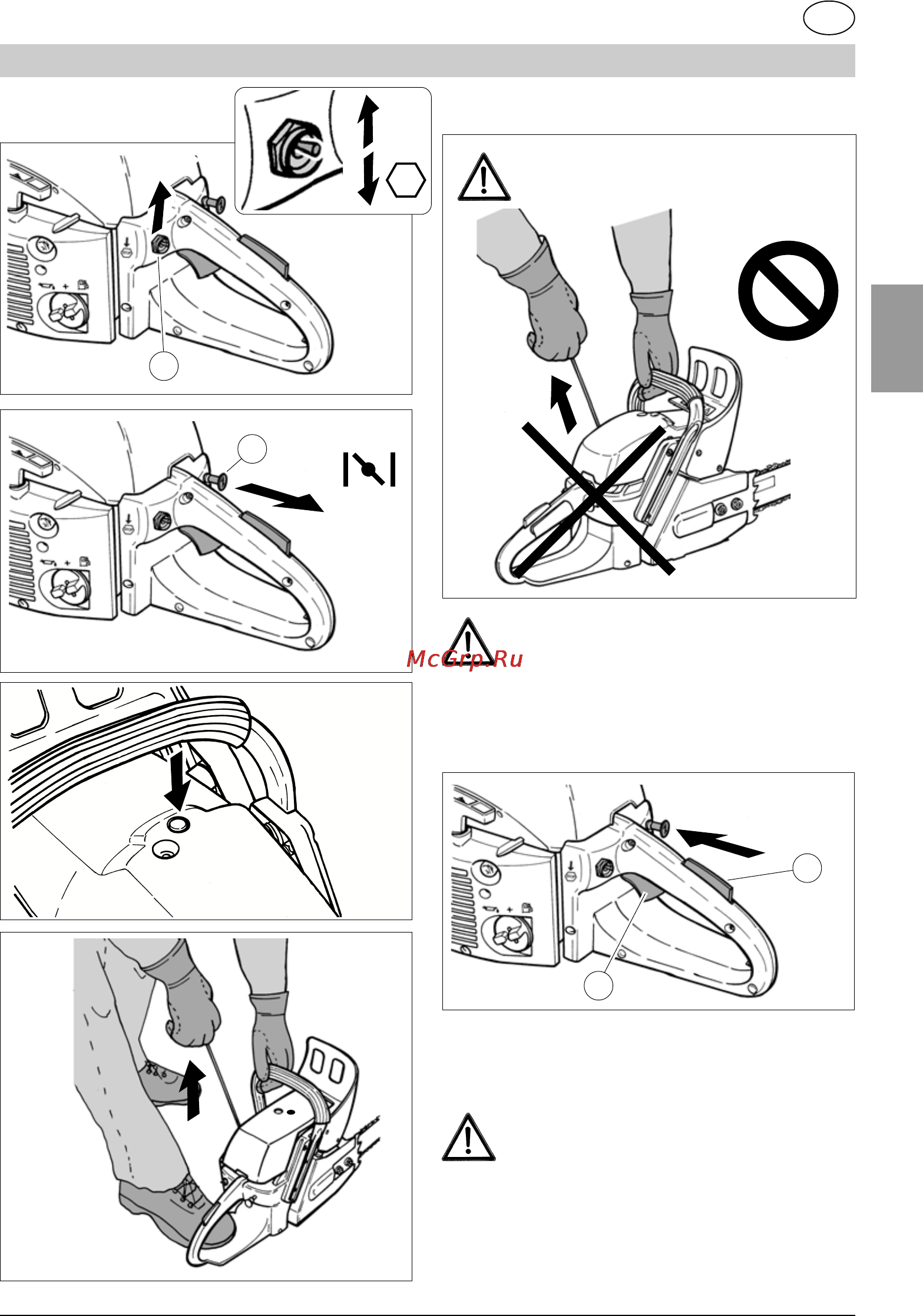 McGrp.Ru