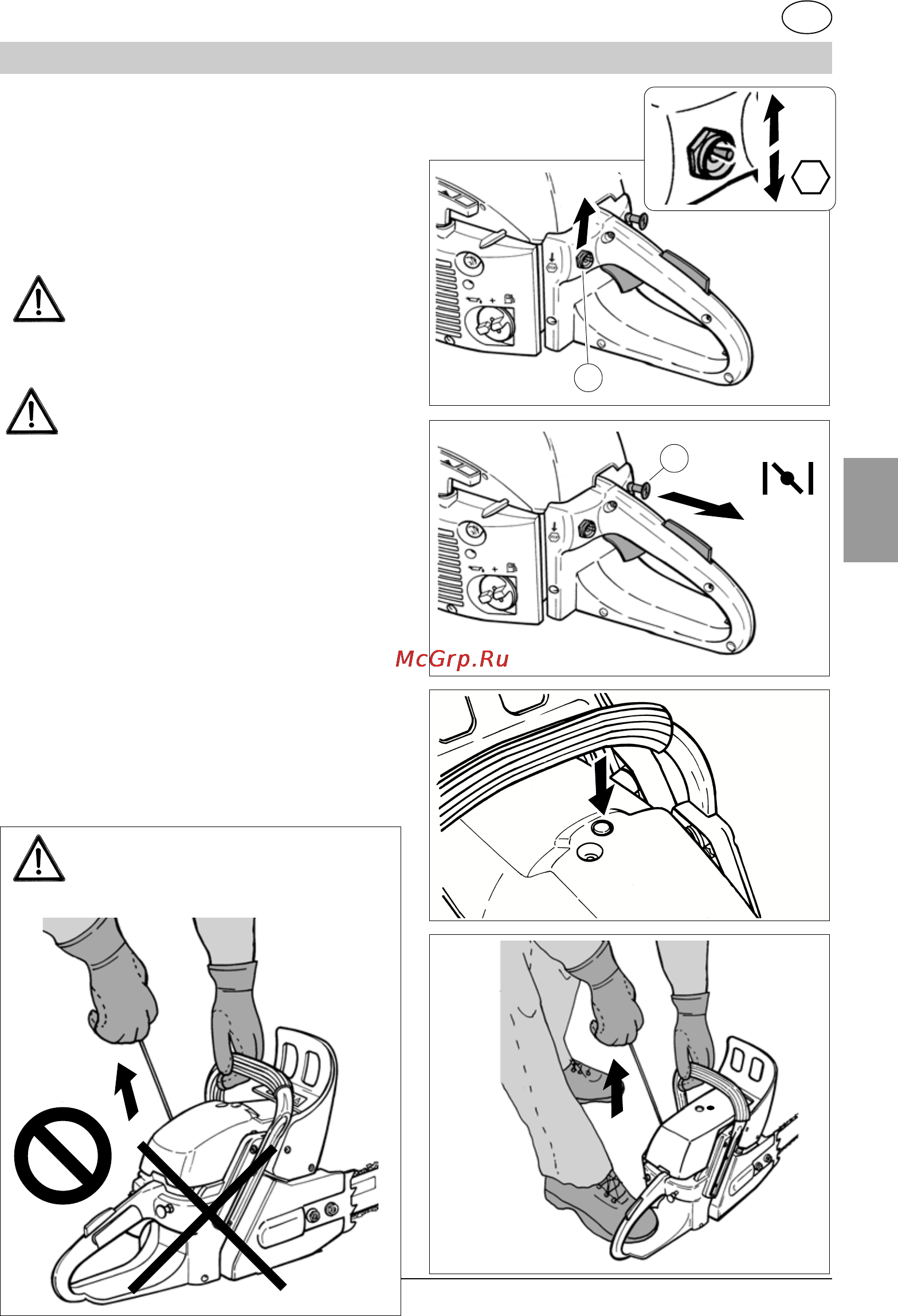 McGrp.Ru