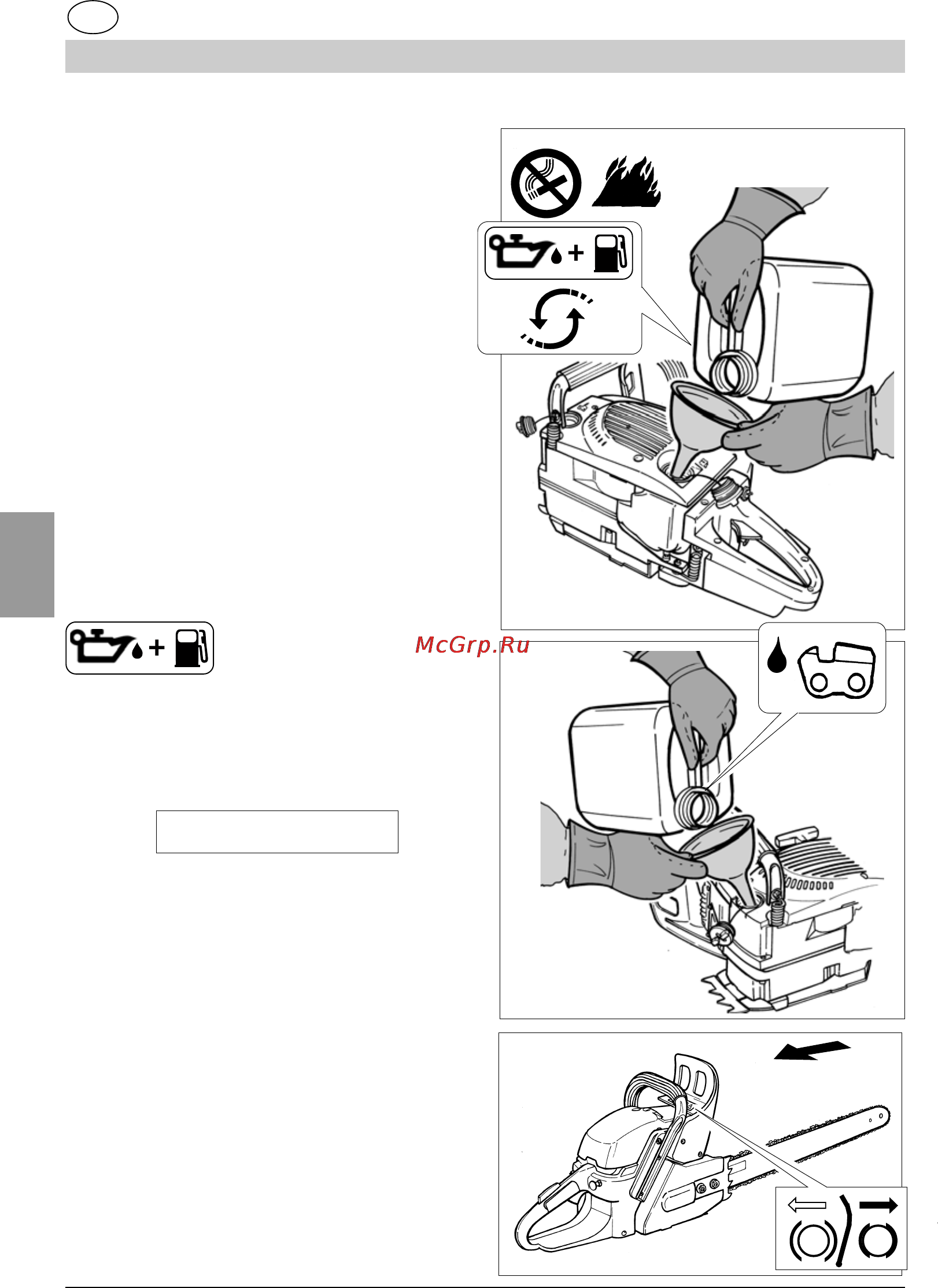 McGrp.Ru