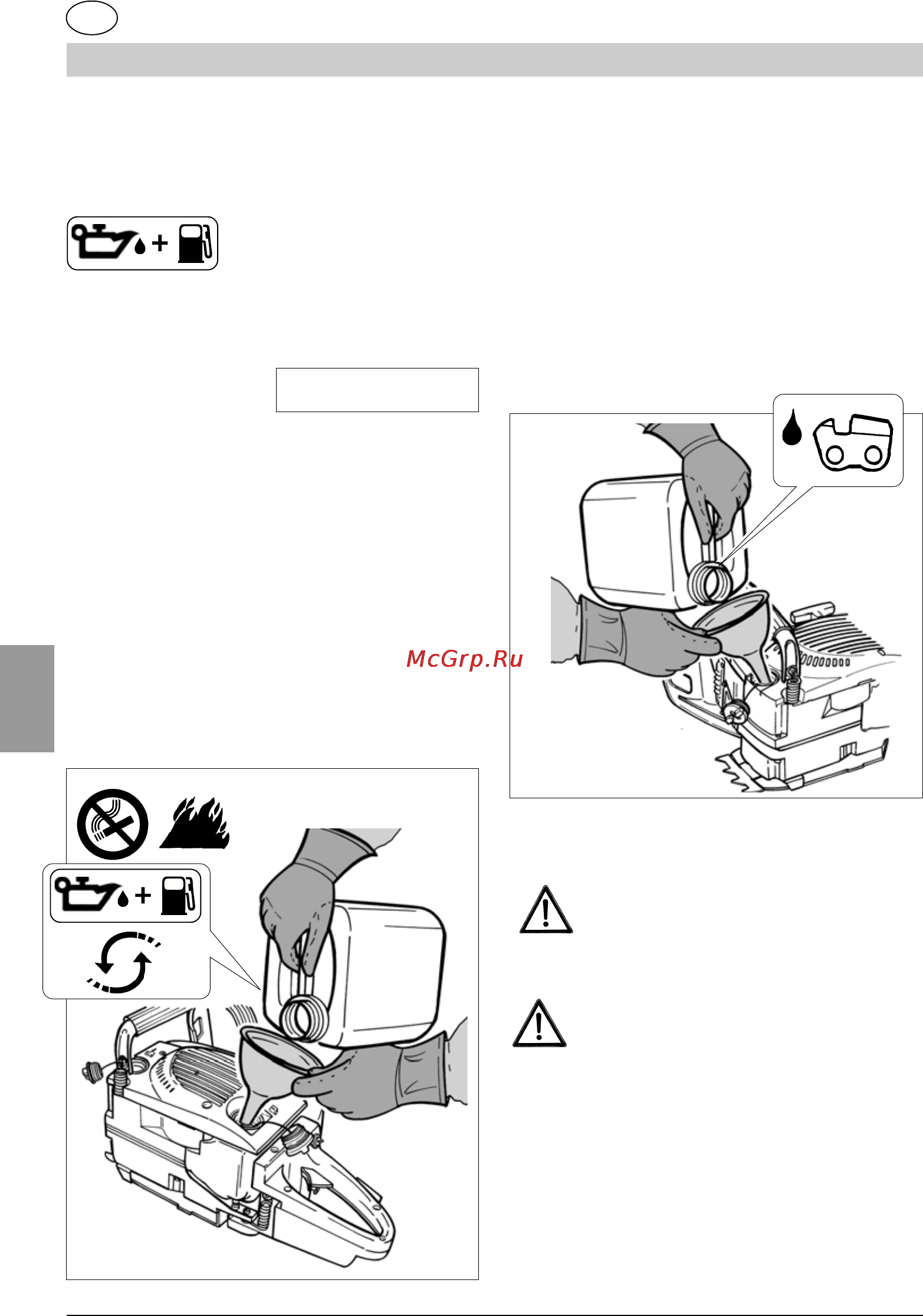 McGrp.Ru