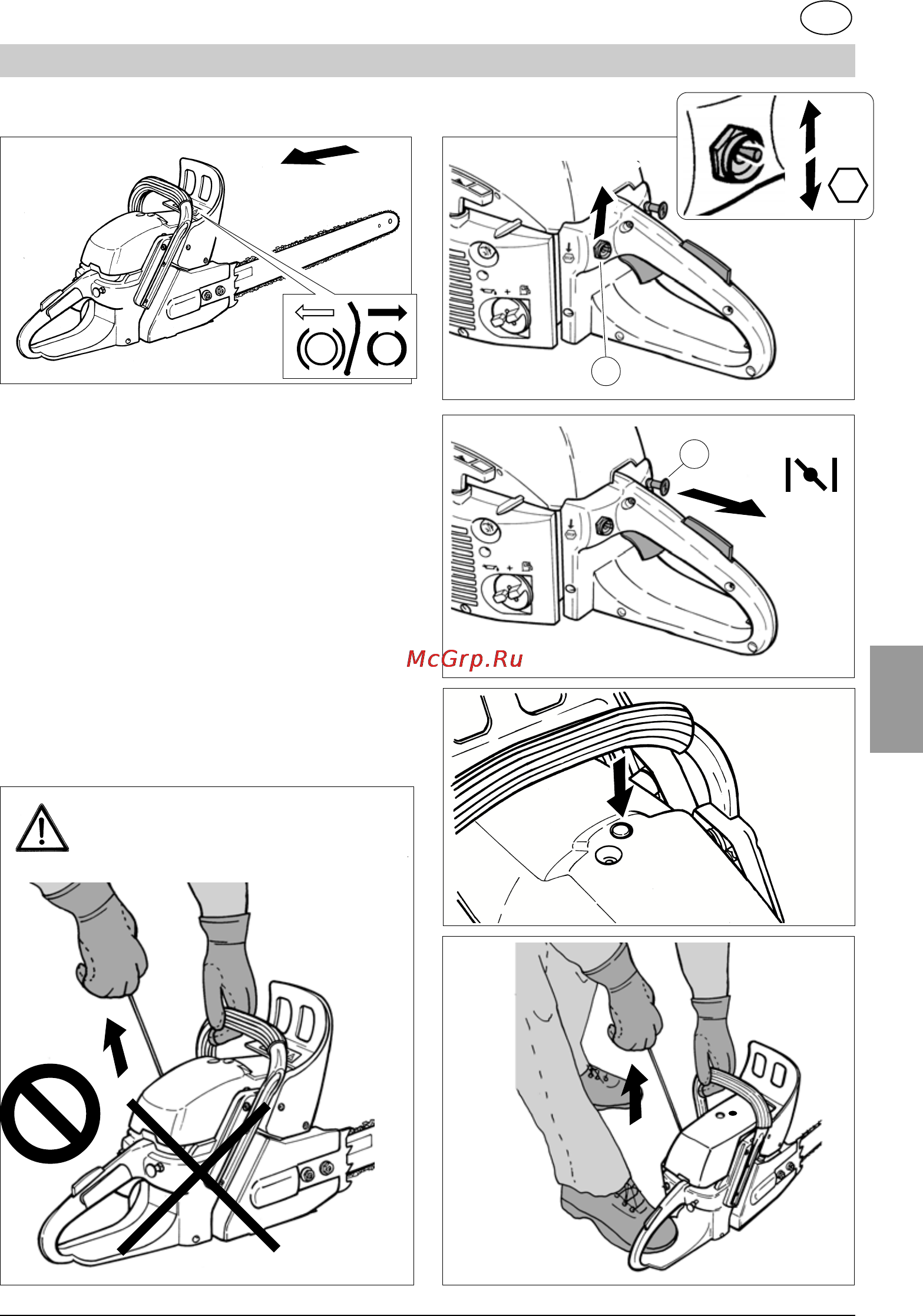 McGrp.Ru