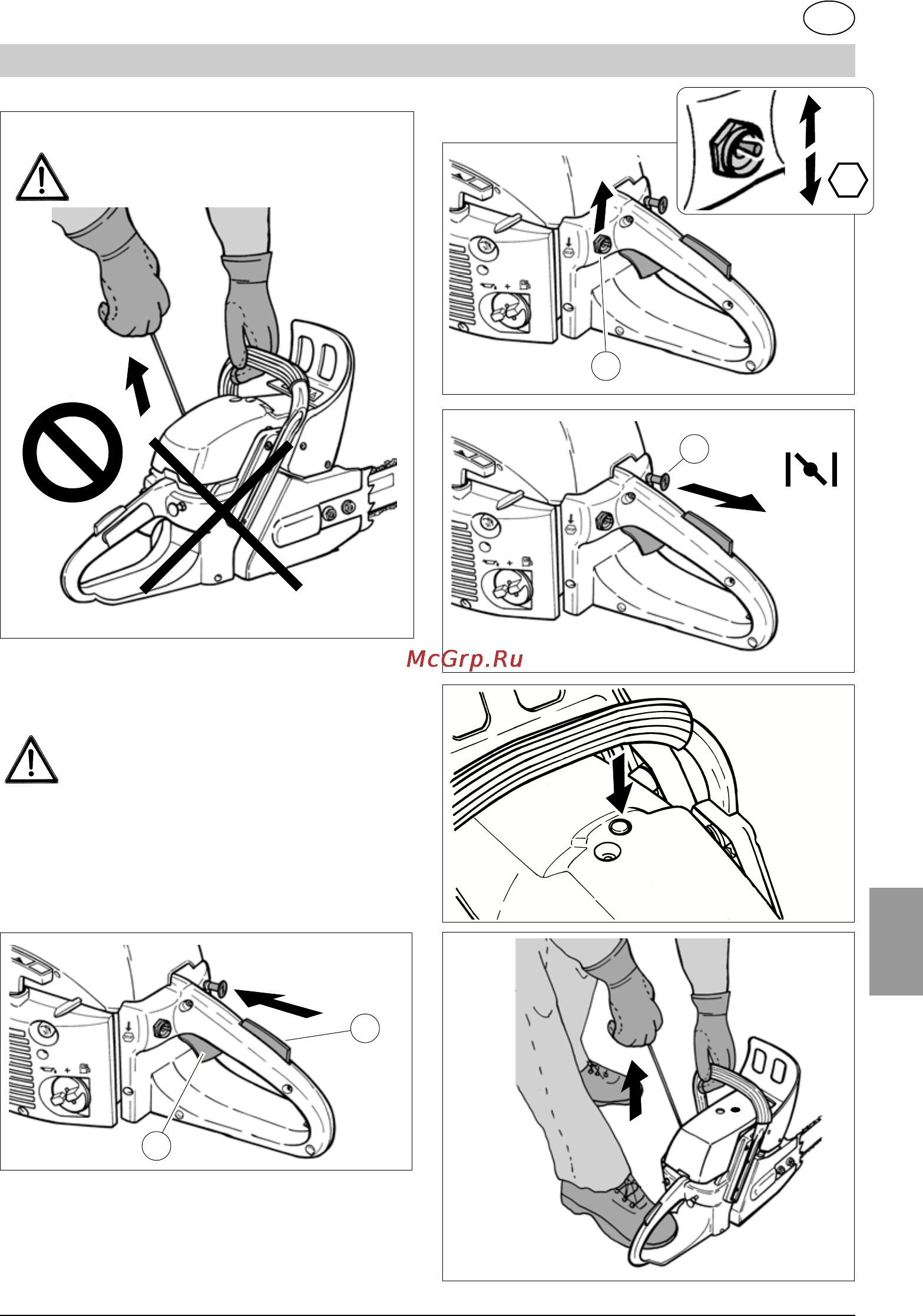 McGrp.Ru