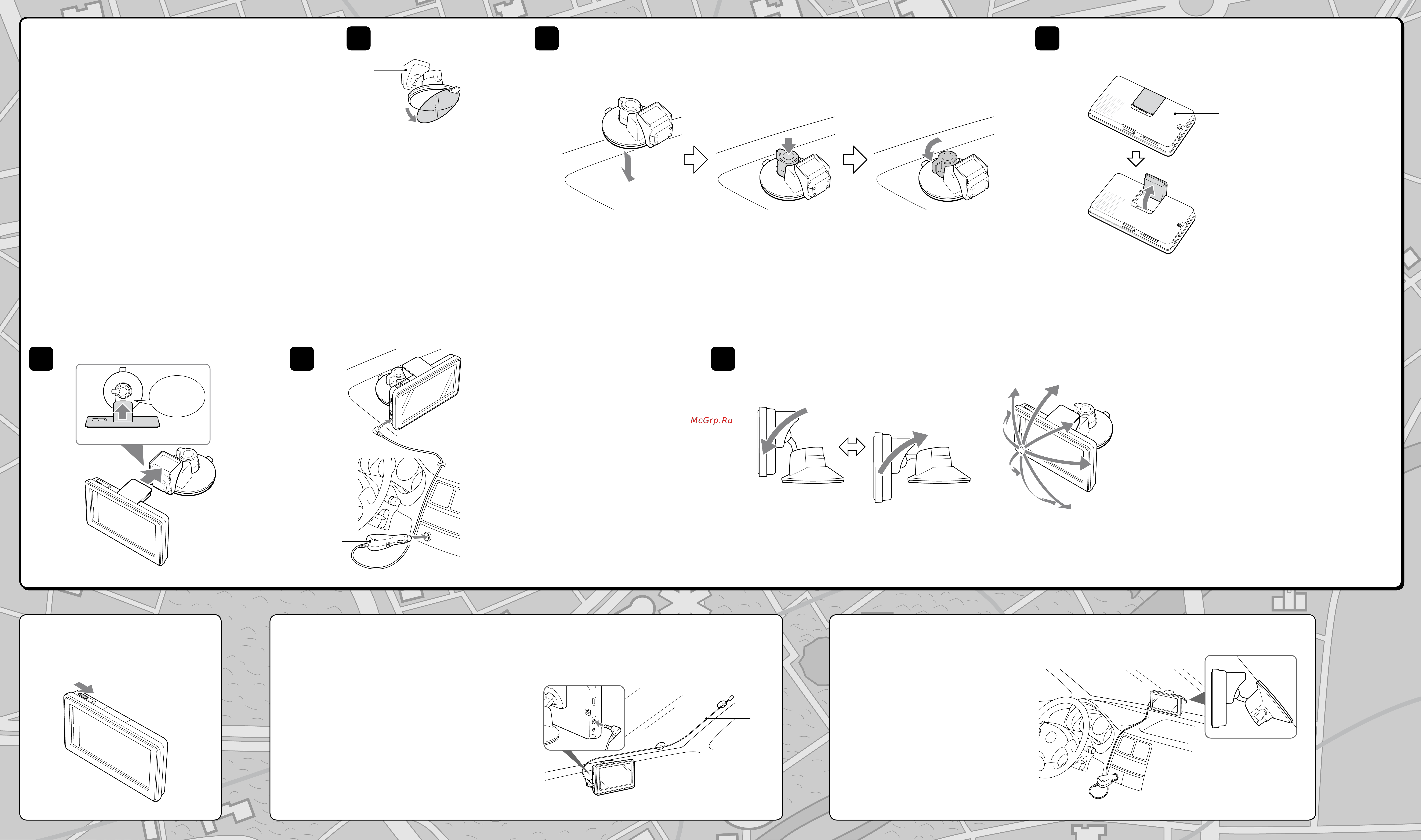 McGrp.Ru