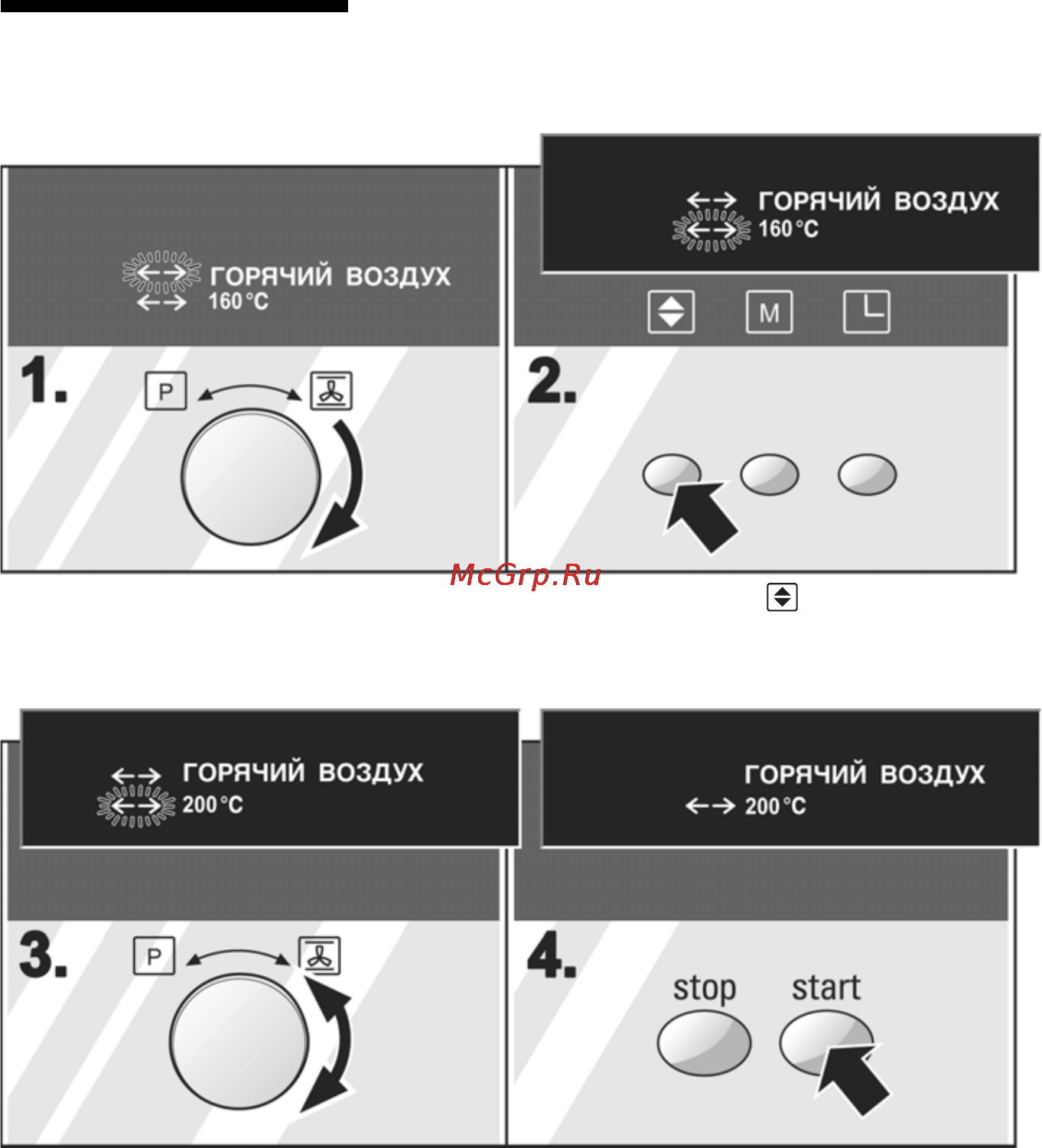 ГОРЯЧИЙ ВОЗДУХ
160 °C

1.

P

ГОРЯЧИЙ ВОЗДУХ
160 °C

M

2.

McGrp.Ru

ГОРЯЧИЙ ВОЗДУХ
200 °C

3.

P

ГОРЯЧИЙ ВОЗДУХ
200 °C

4.

stop

start