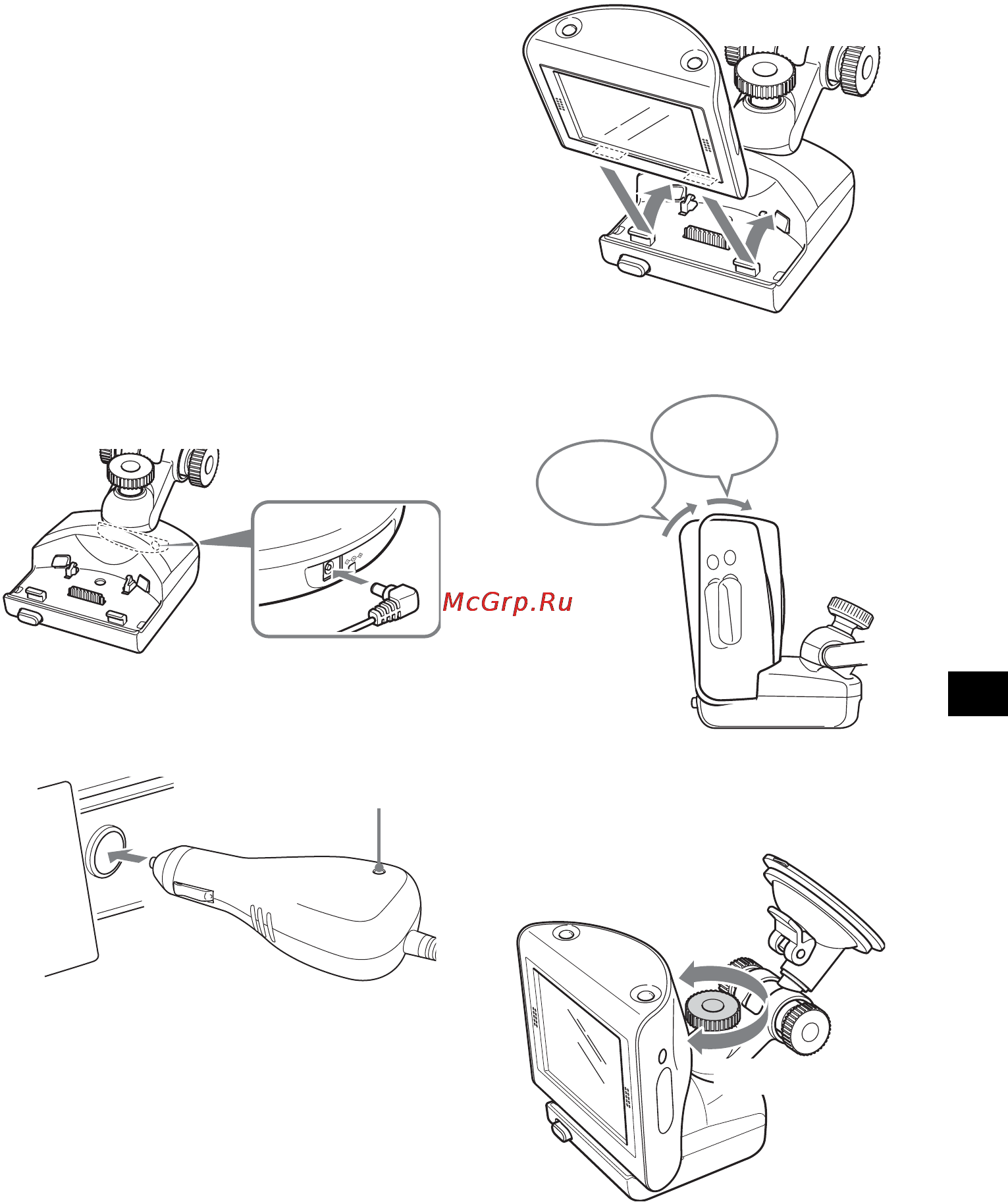 McGrp.Ru