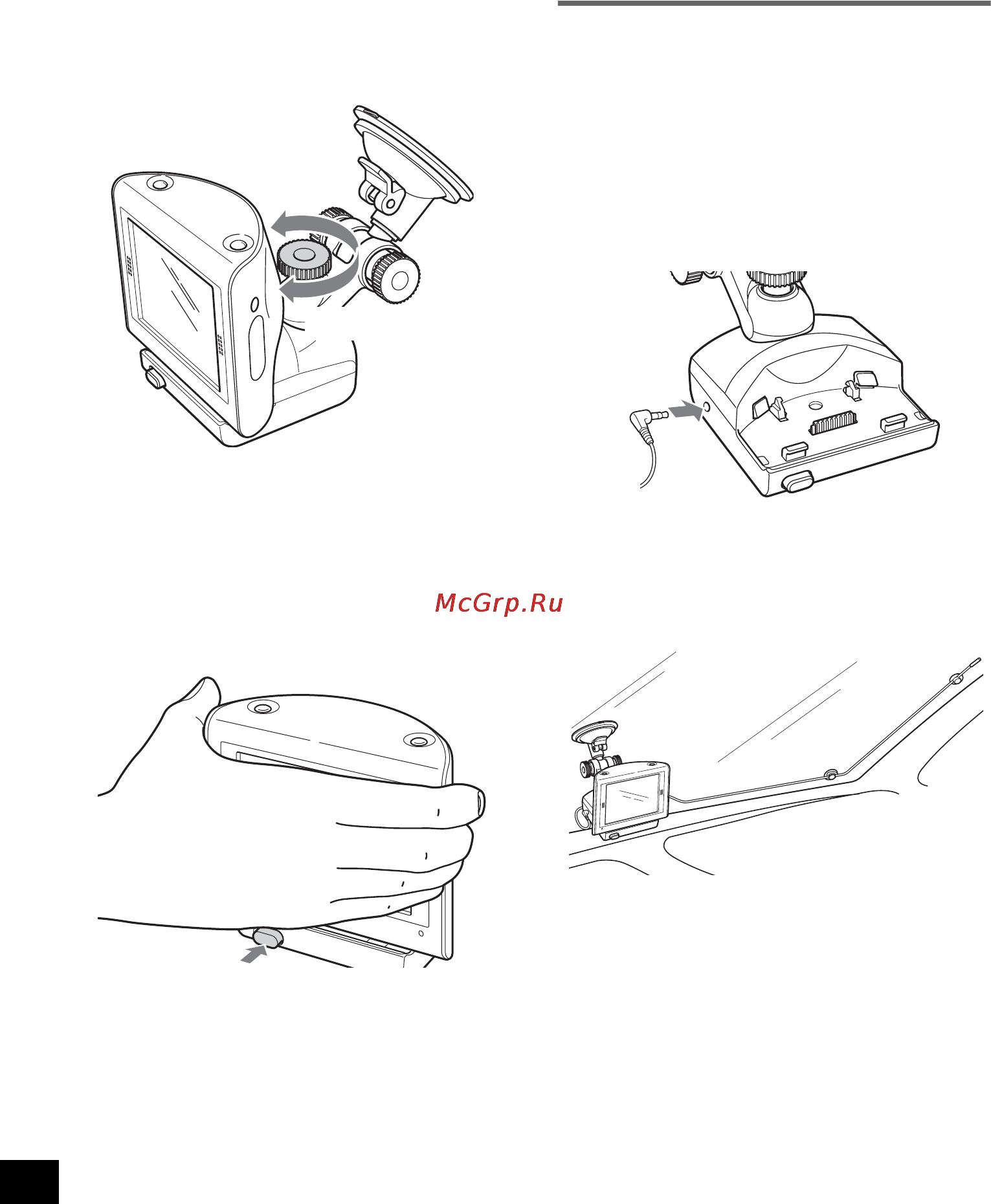 McGrp.Ru