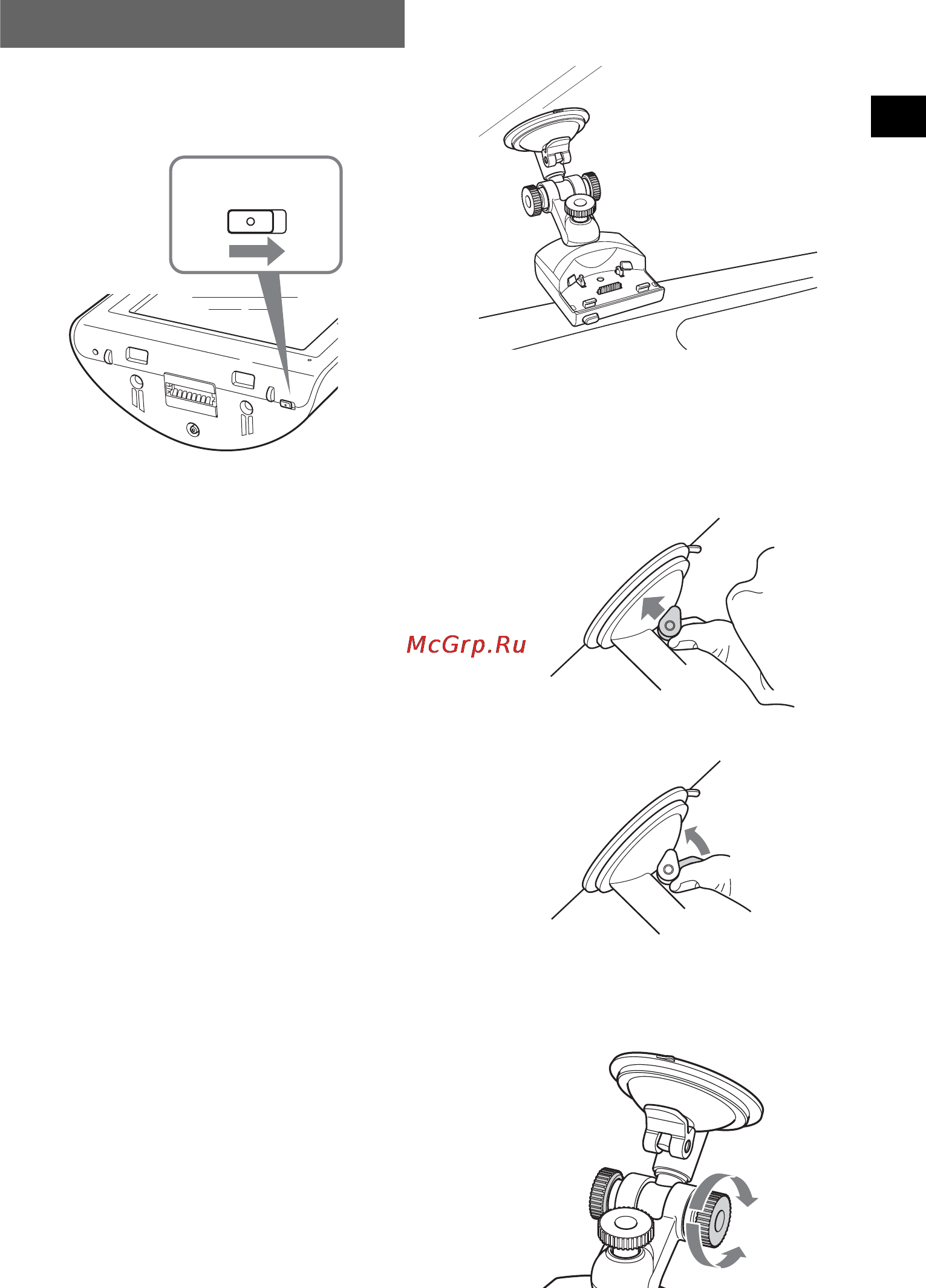 McGrp.Ru