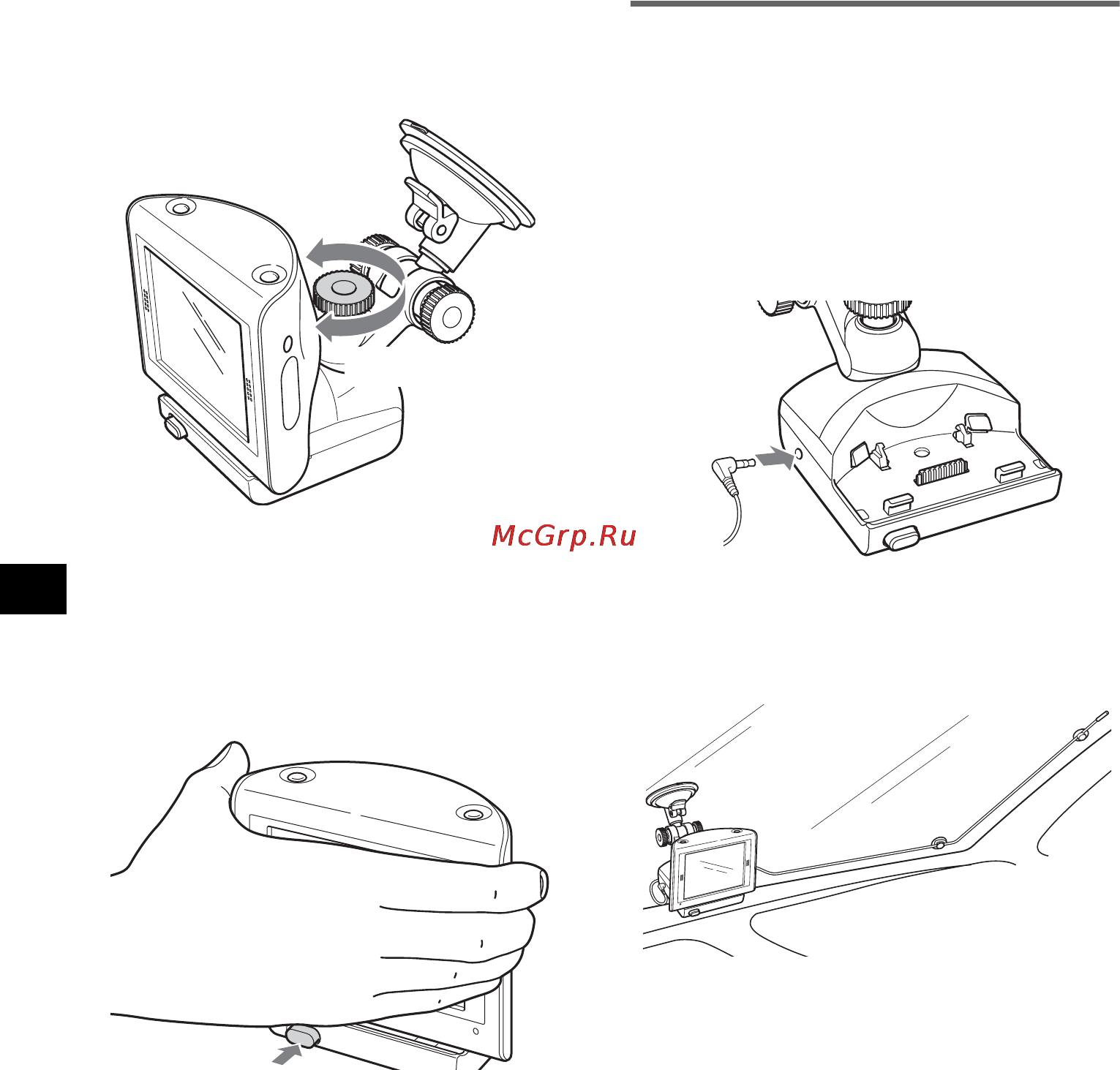 McGrp.Ru