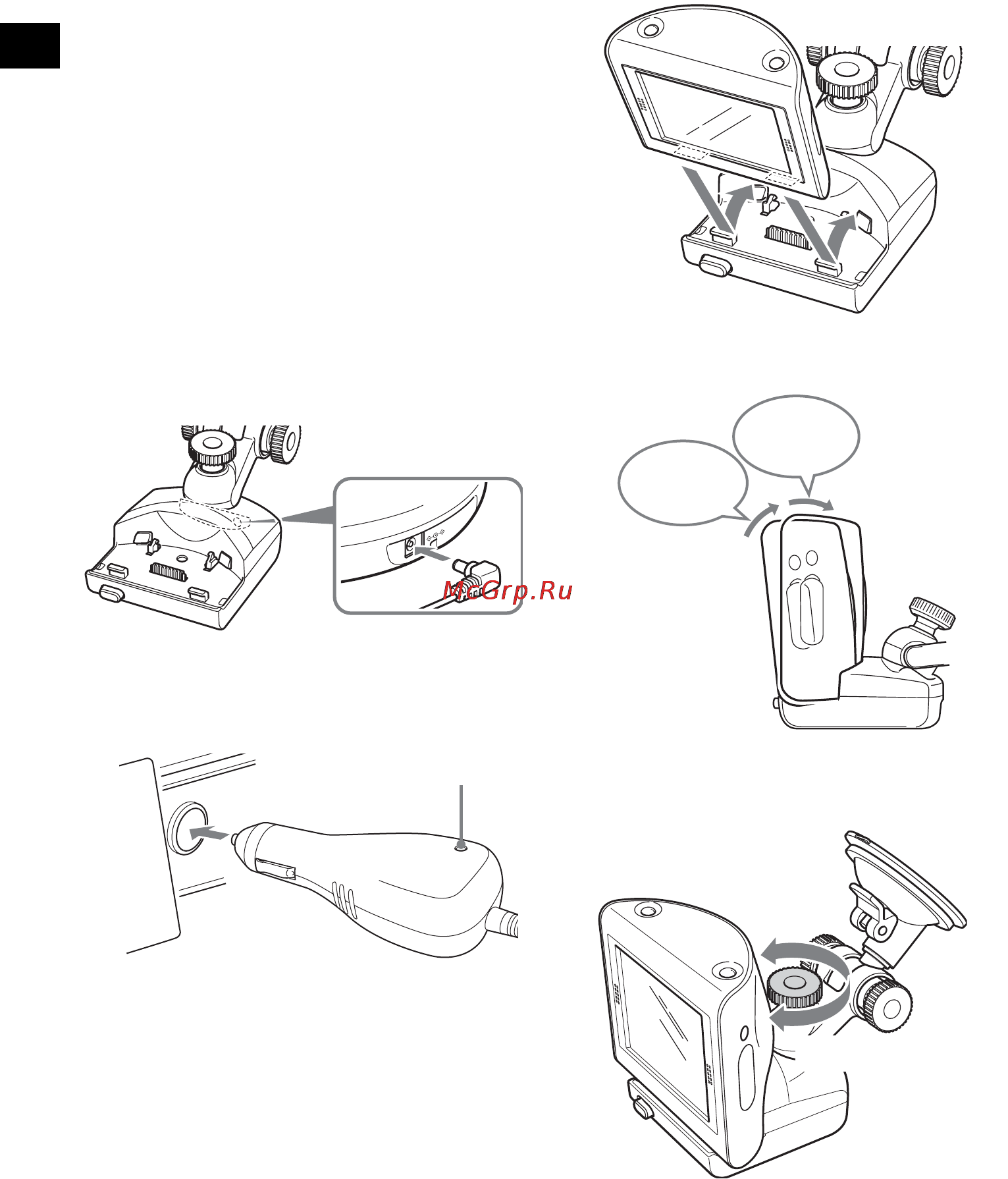 McGrp.Ru