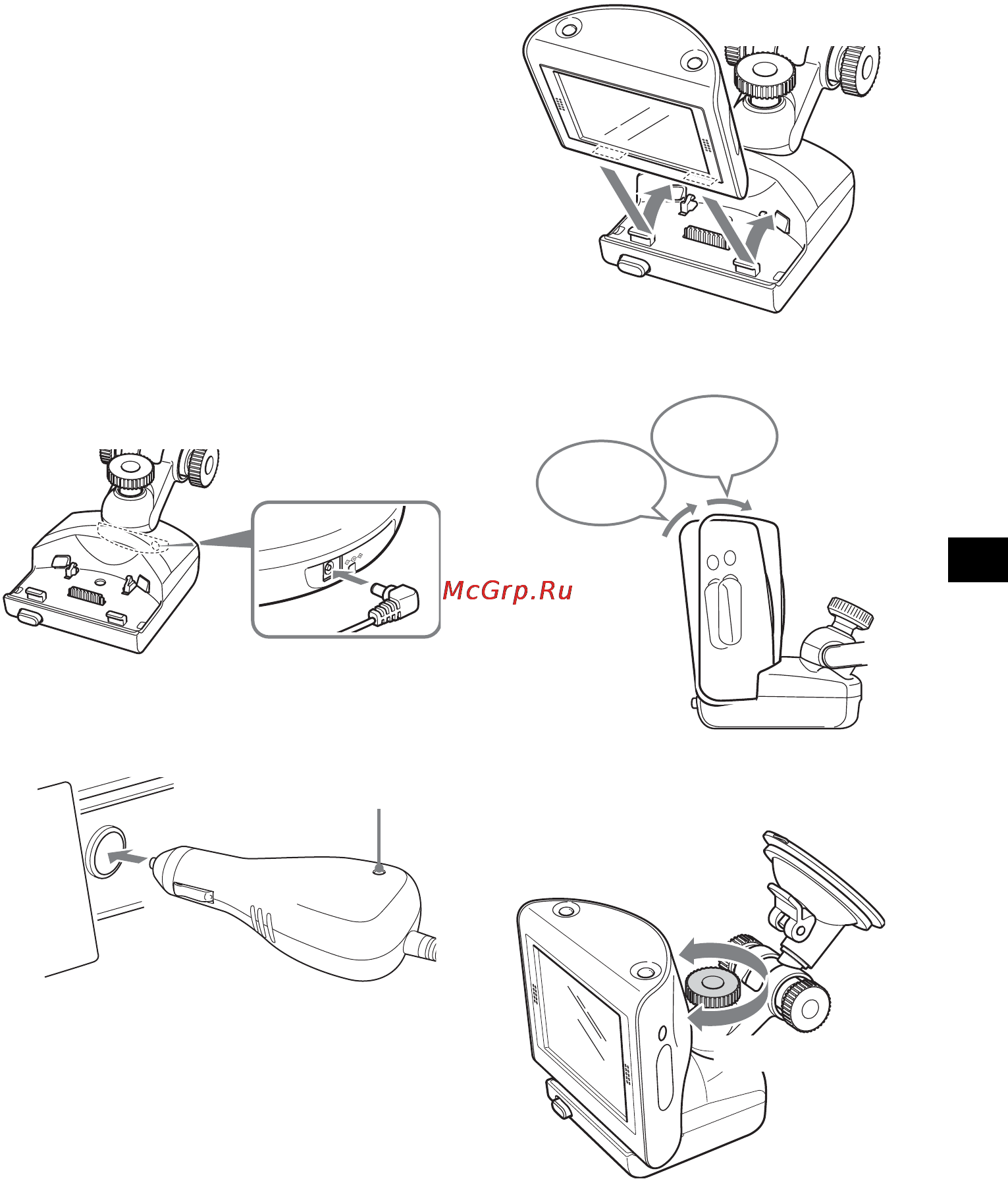 McGrp.Ru