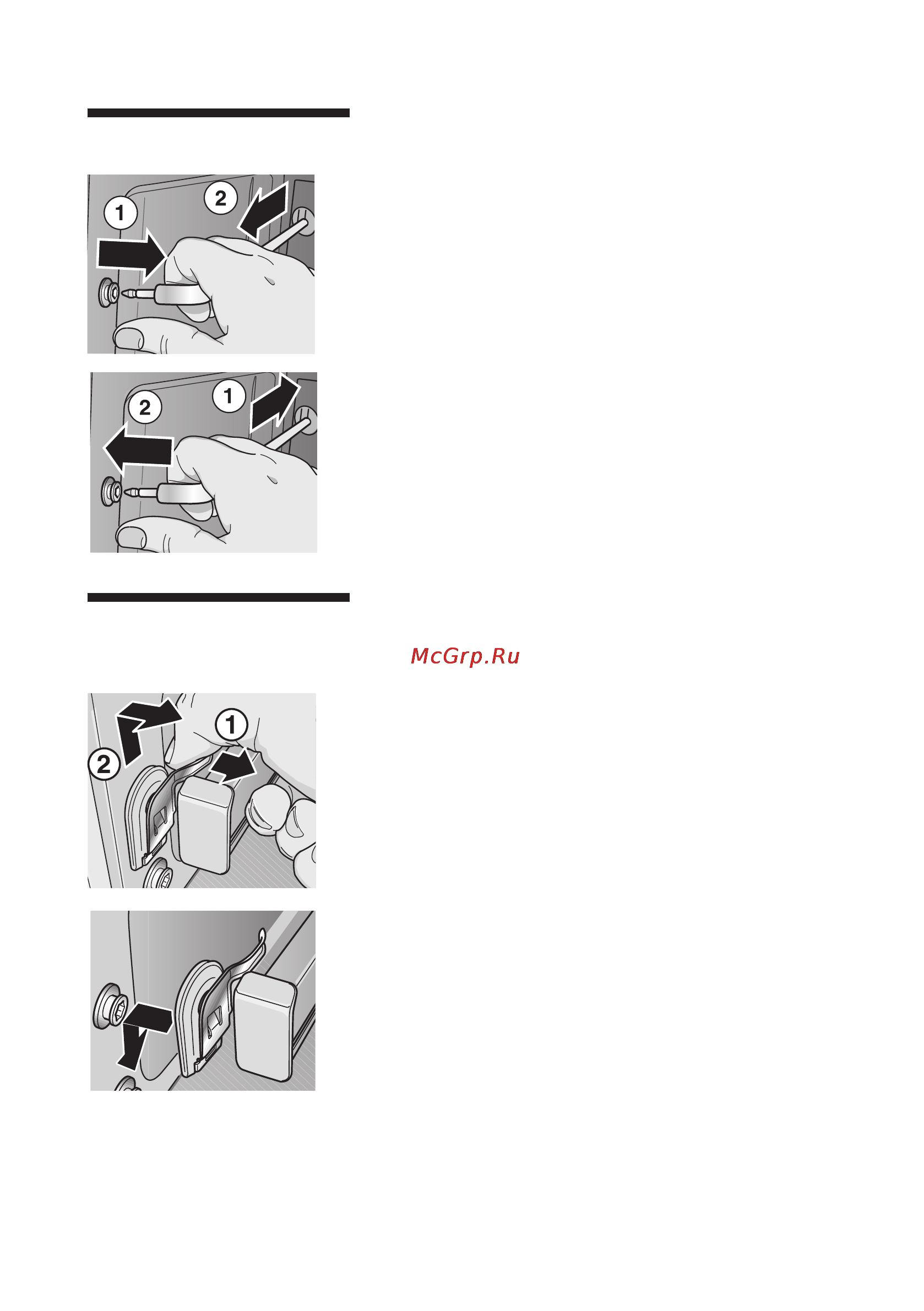 1
2

2
1

McGrp.Ru

1
2