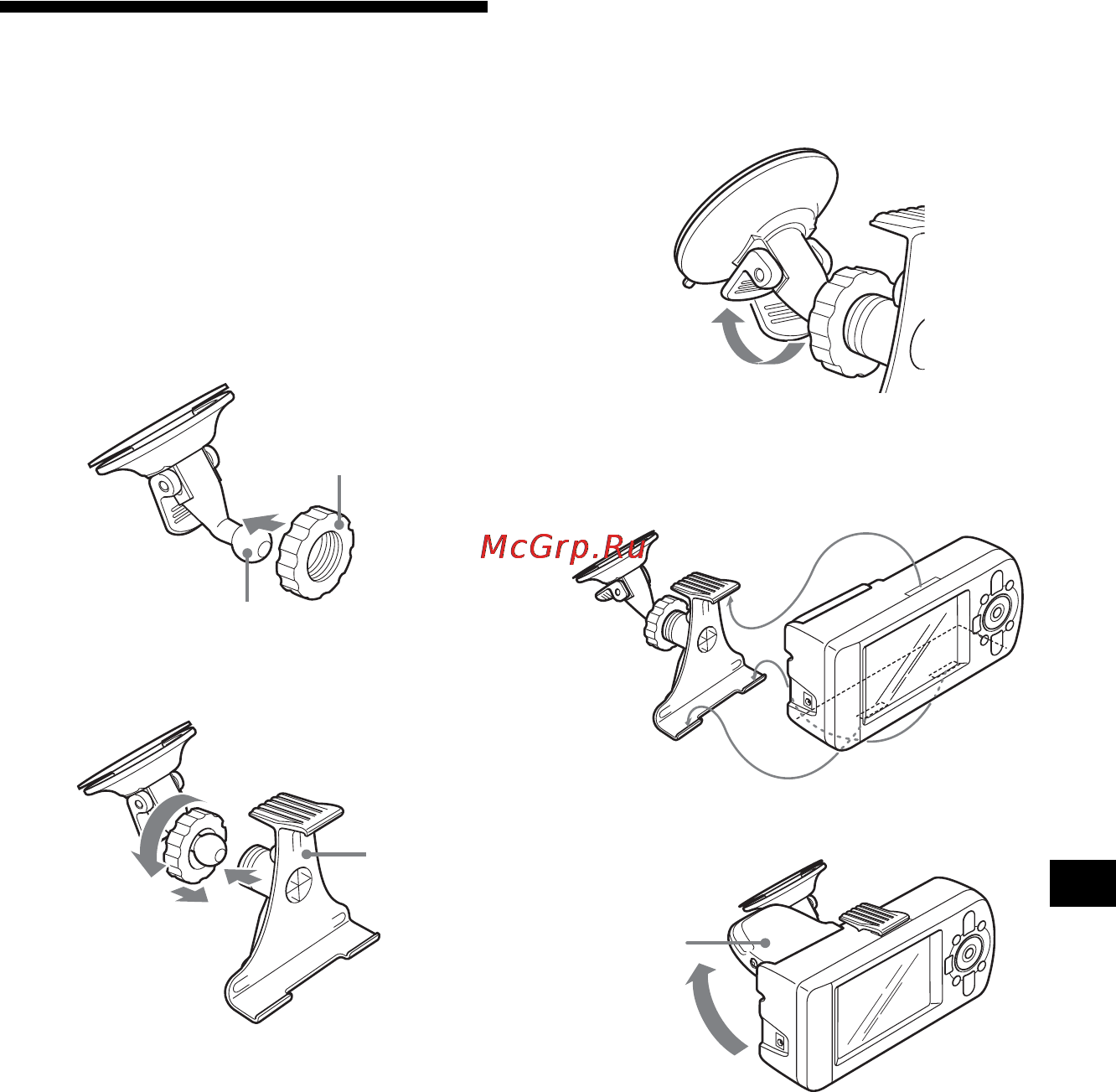 McGrp.Ru