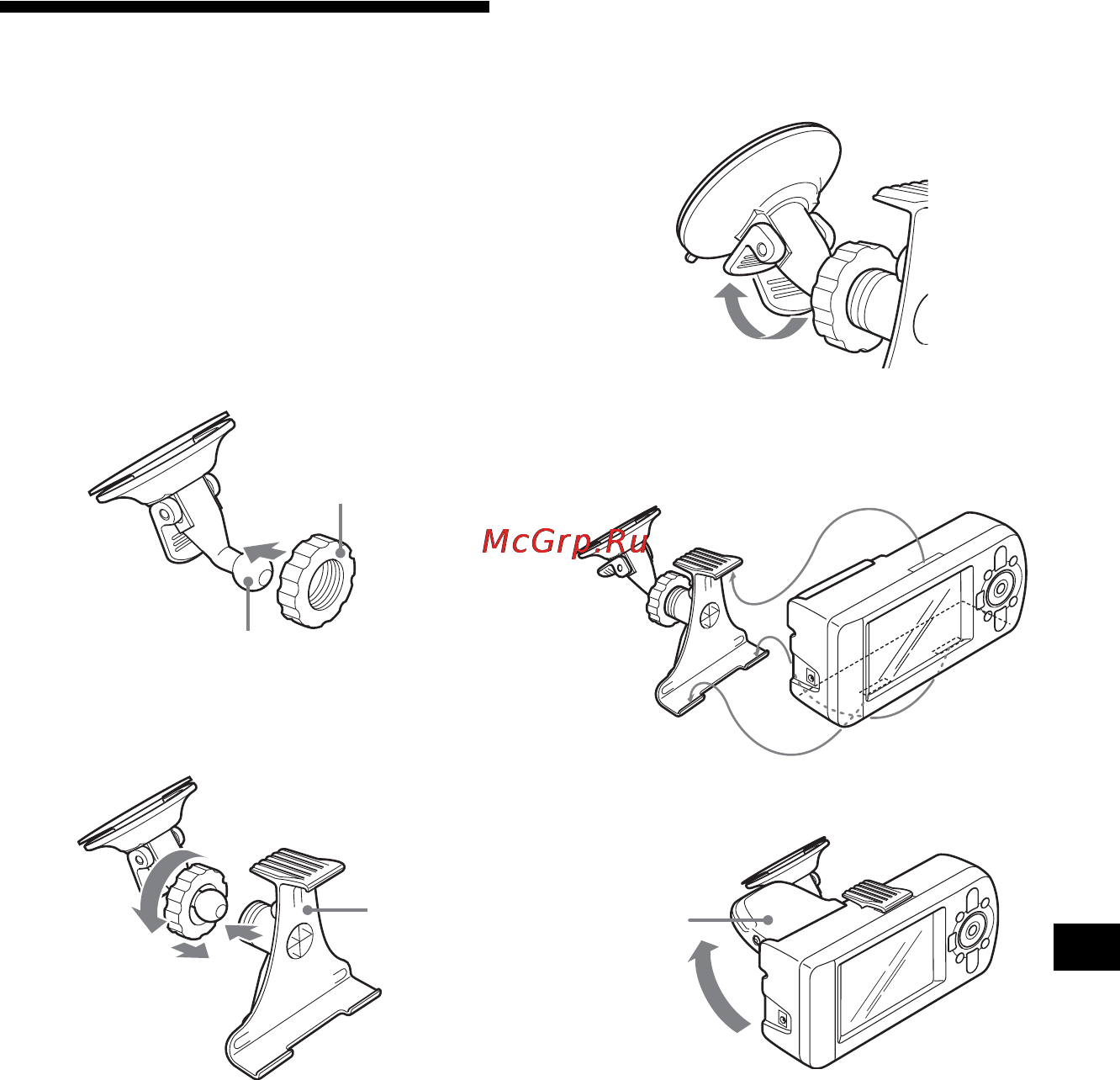 McGrp.Ru