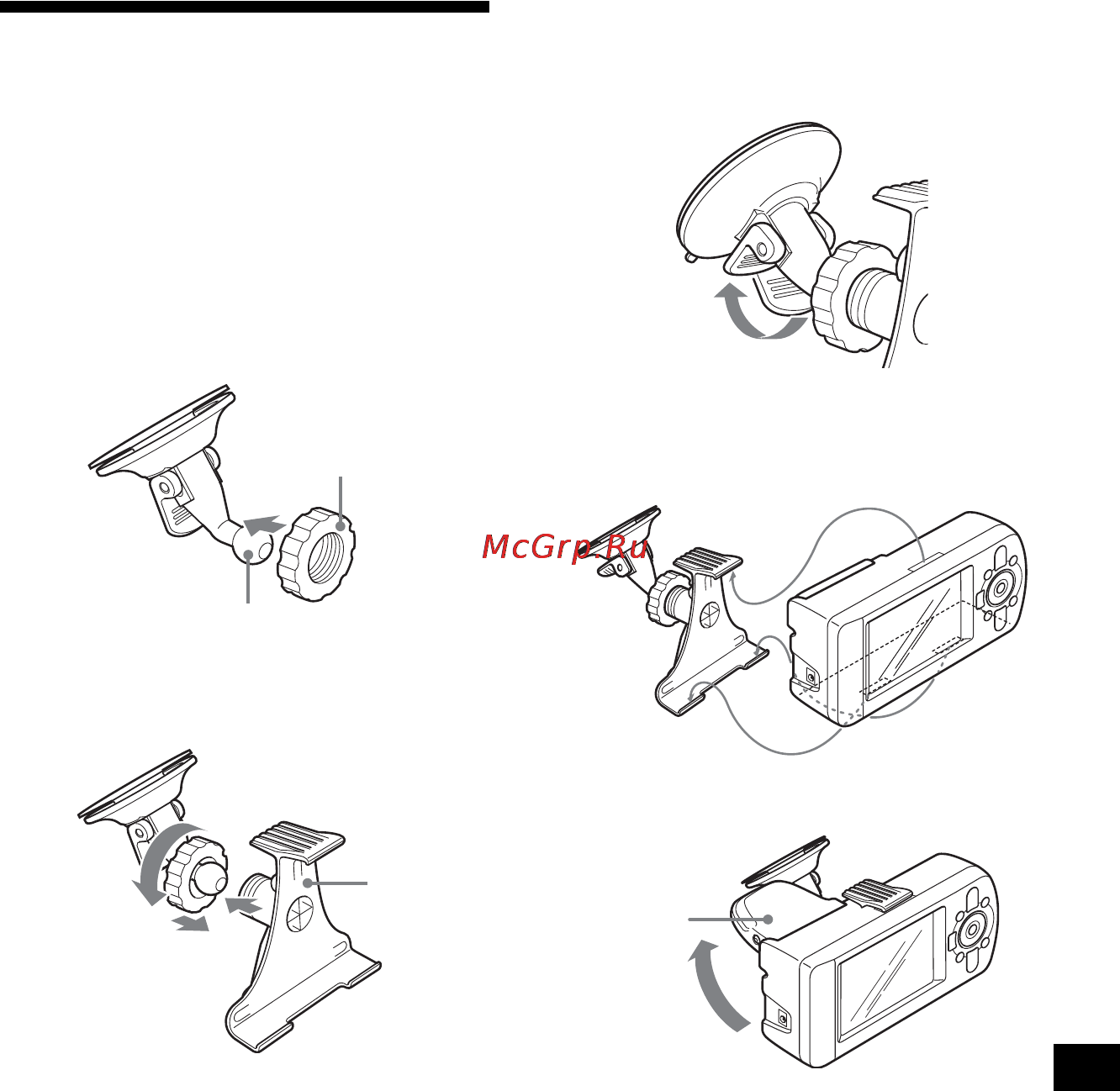 McGrp.Ru