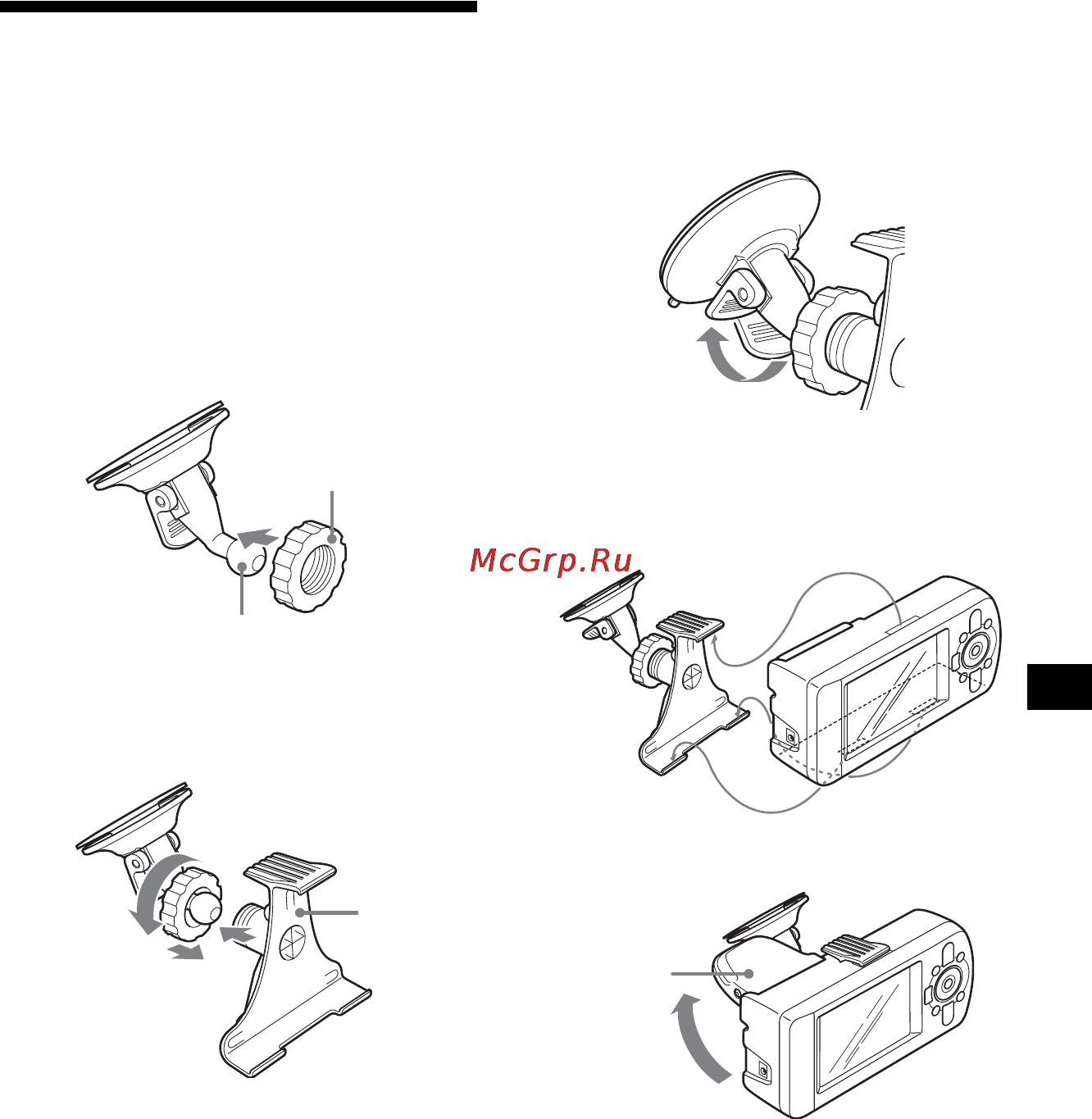 McGrp.Ru