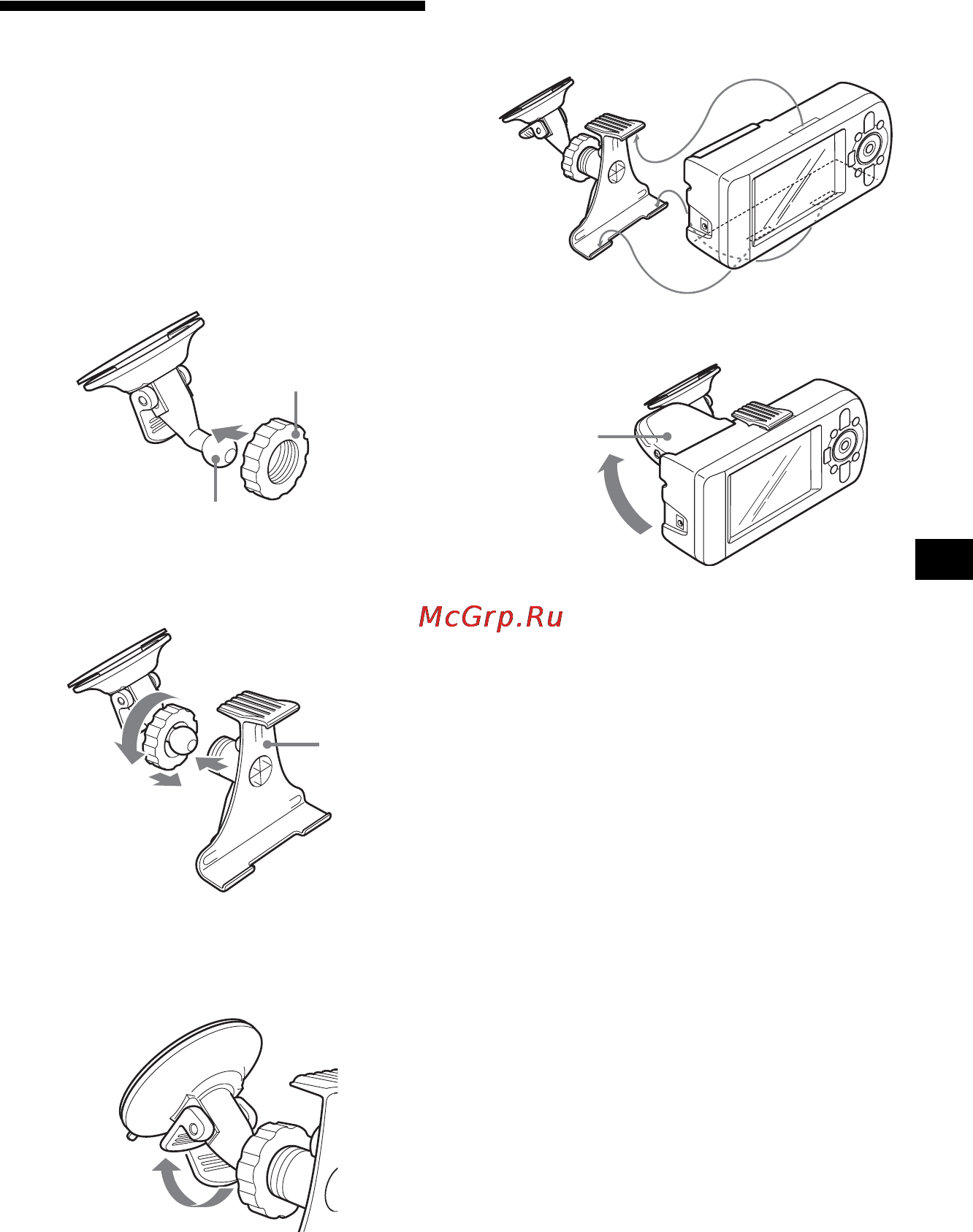 McGrp.Ru