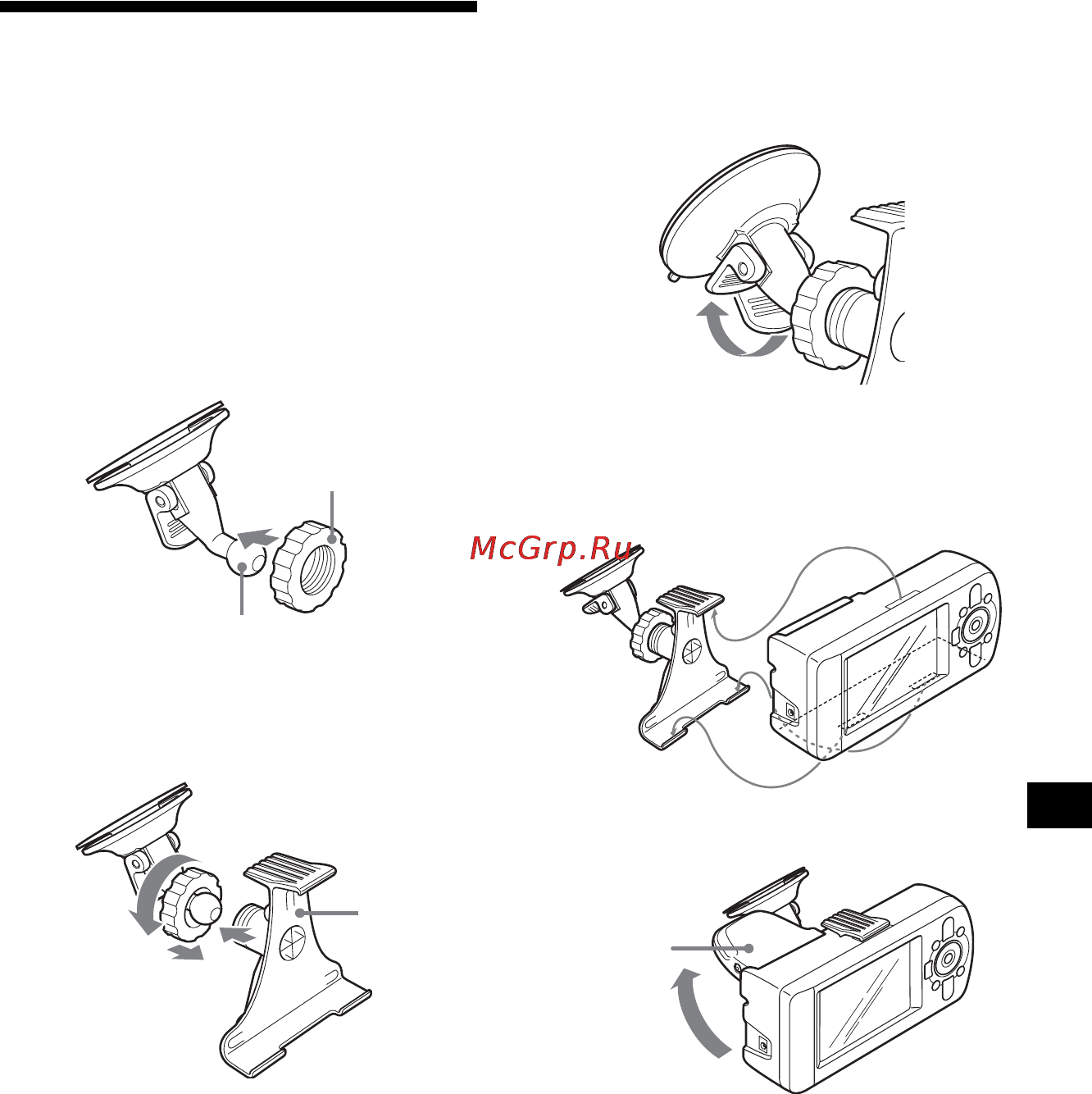 McGrp.Ru