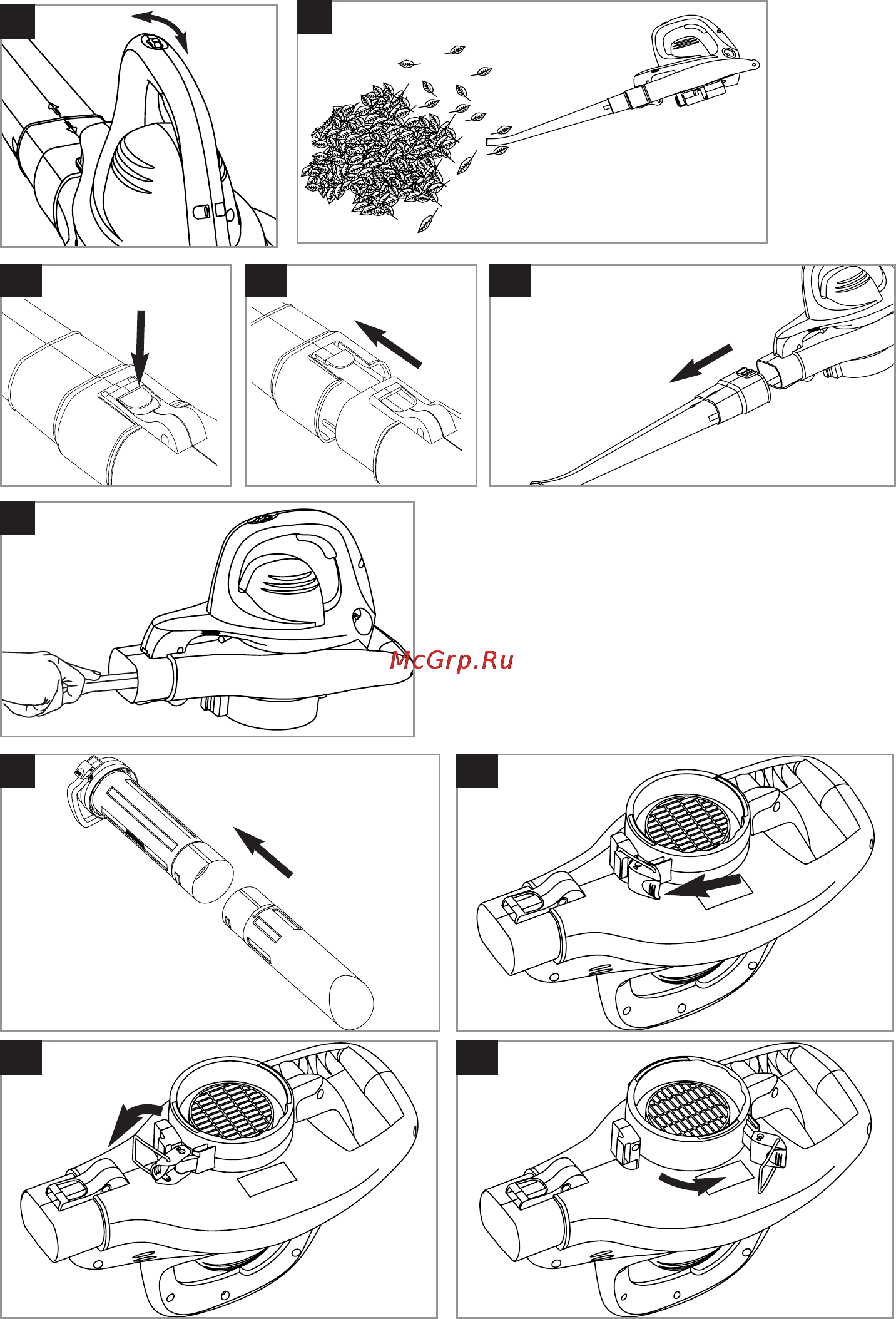 McGrp.Ru