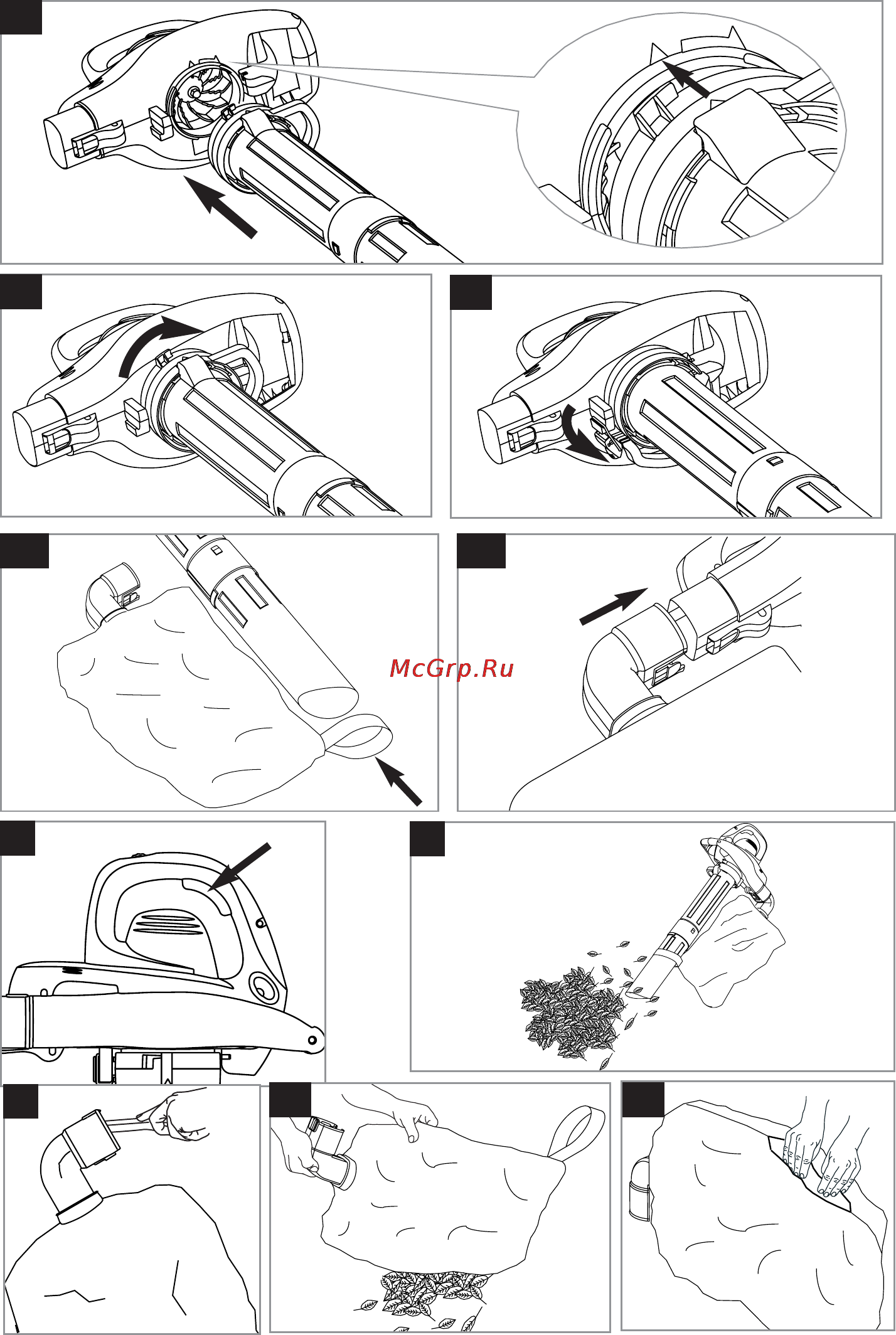 McGrp.Ru