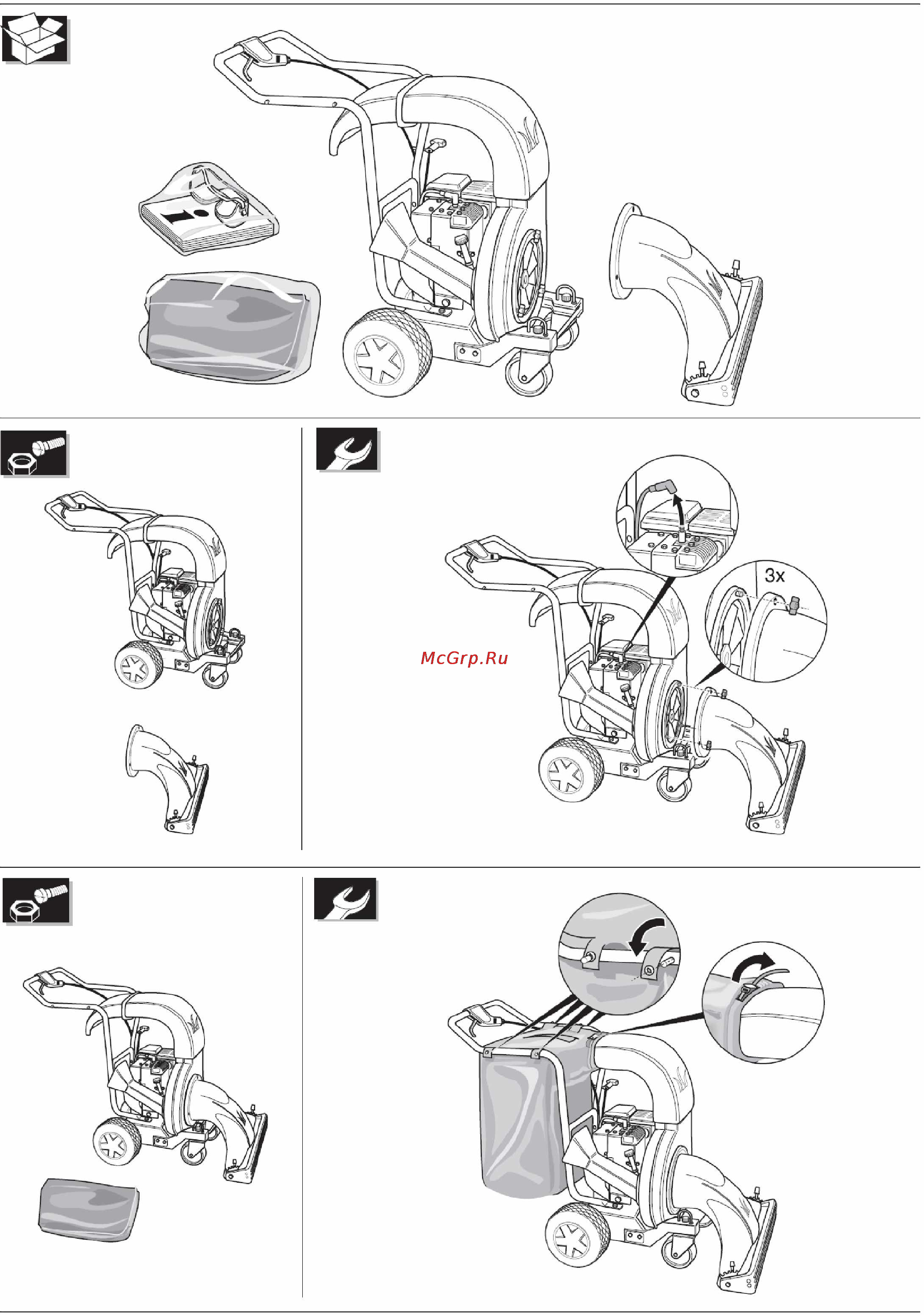 3x

McGrp.Ru