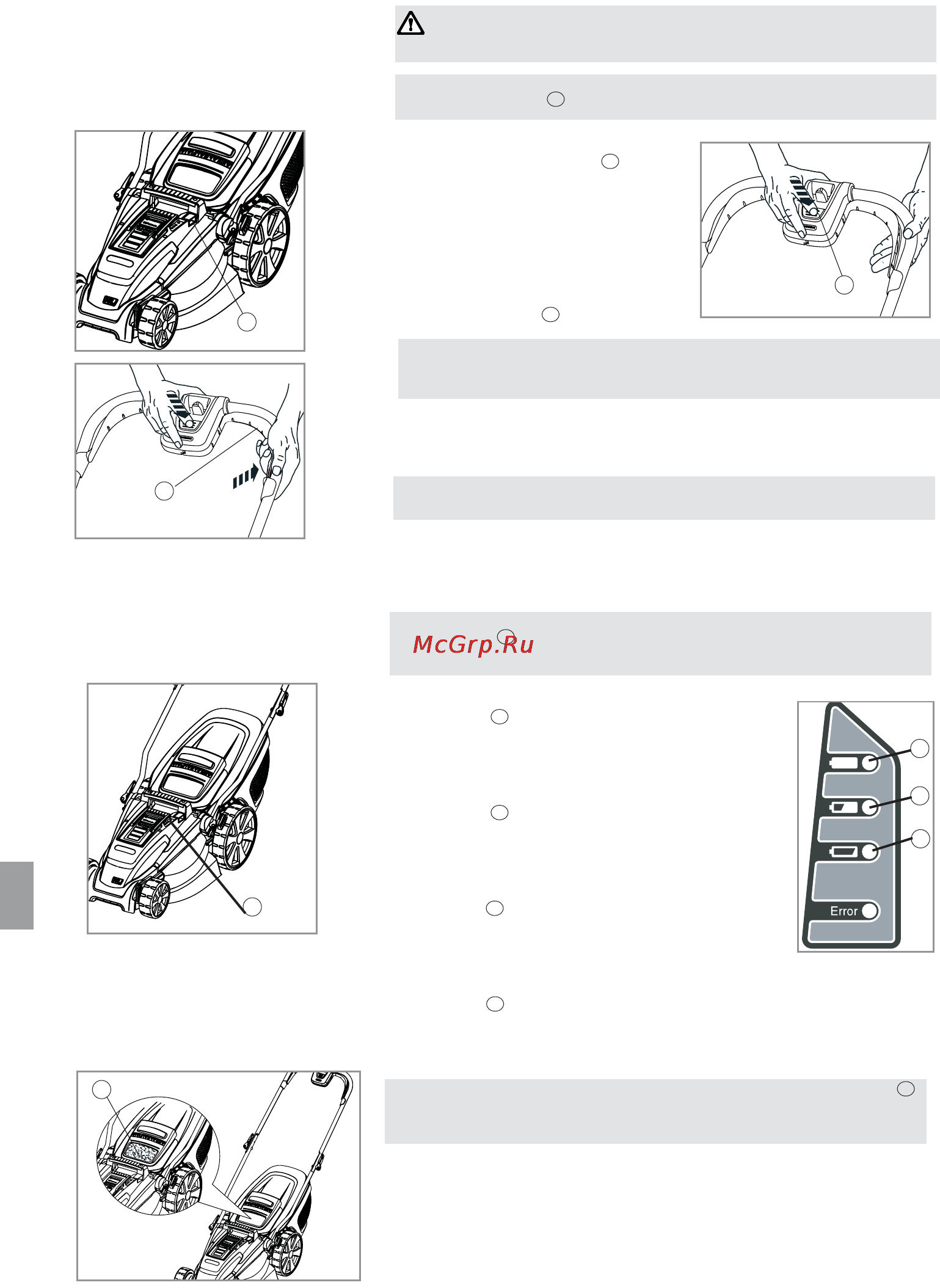 McGrp.Ru

Error