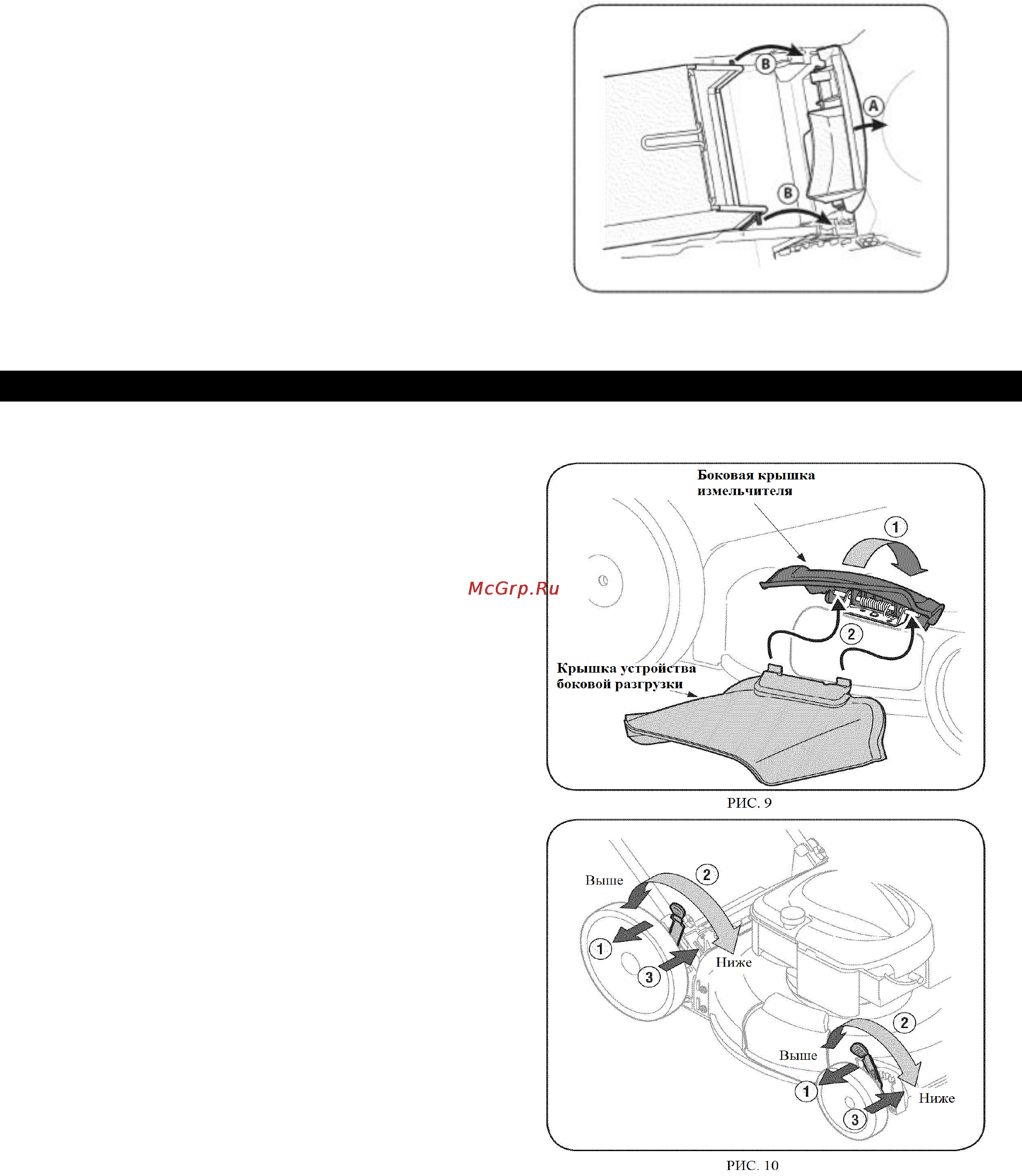 B

A

B

McGrp.Ru

Боковая крышка измельчителя

1

2

Крышка устройства боковой разгрузки

РИС. 9

Выше

2

1

3

Ниже

2

Выше

1

3

Ниже

РИС. 10