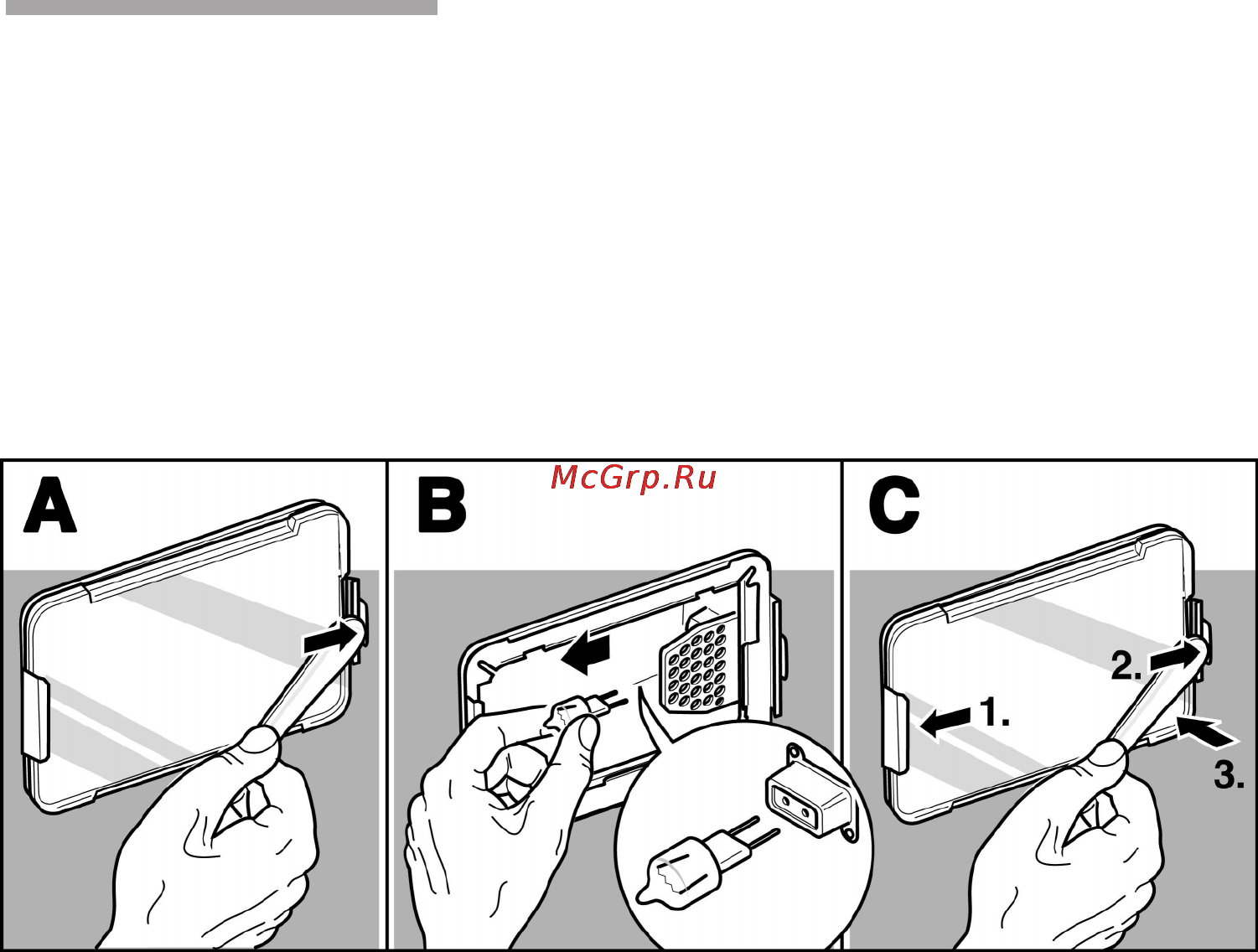 A

B

McGrp.Ru

C

2.

1.

3.