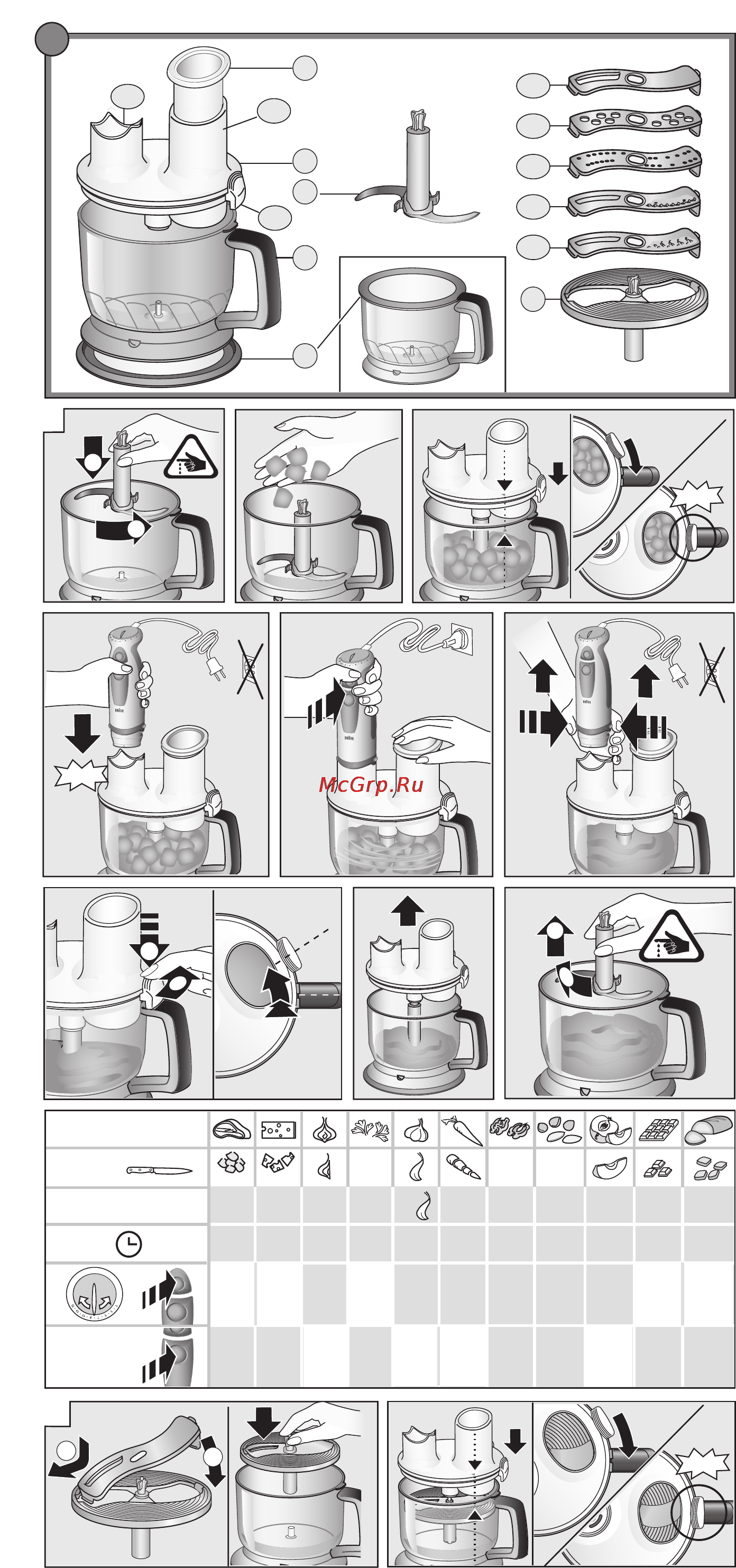 McGrp.Ru