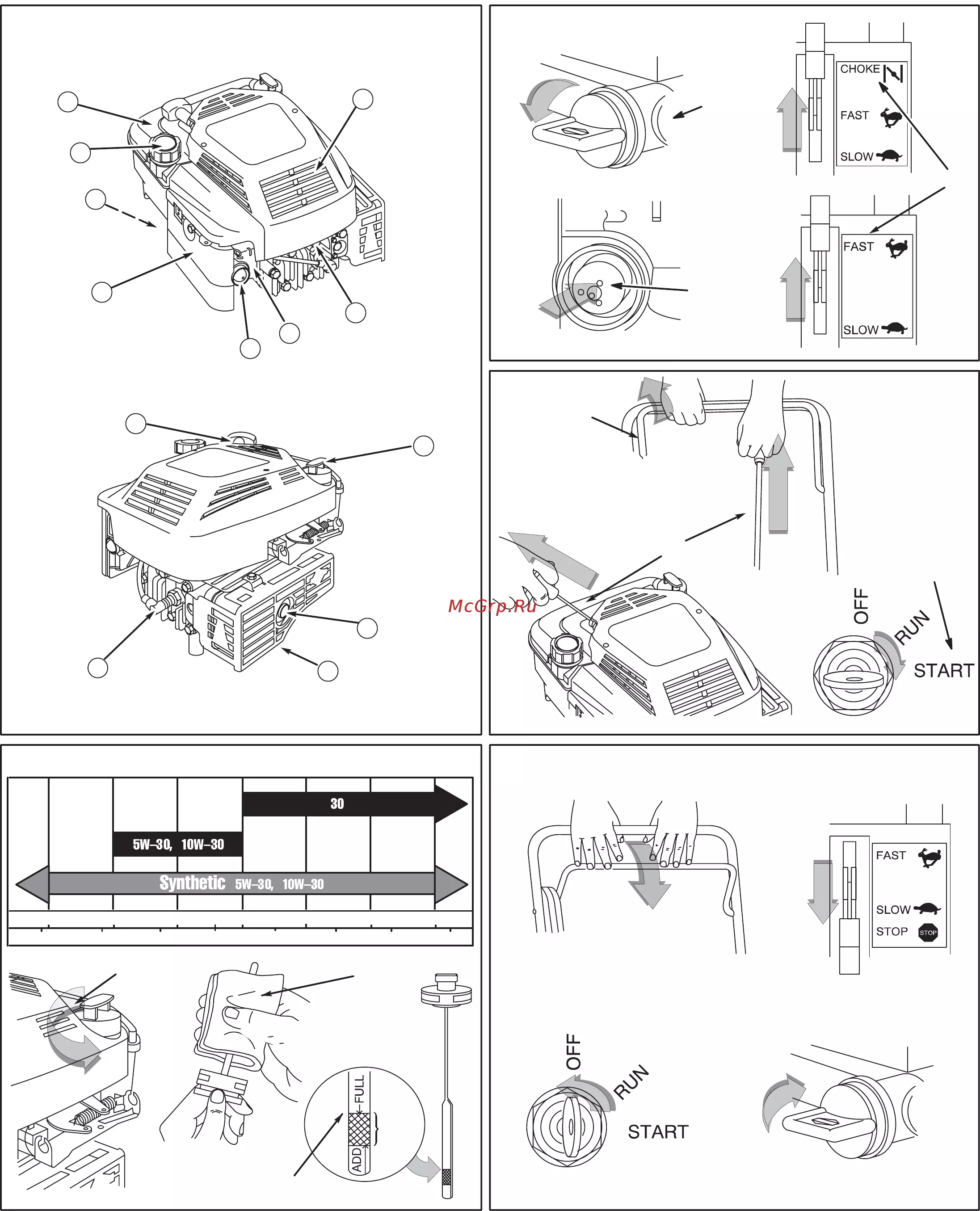 CHOKE

FAST

SLOW

FAST

SLOW

McGrp.Ru

OFF

RUN

START

30

5W-30, 10W-30

Synthetic 5W-30, 10W-30

FULL

ADD

FAST

SLOW

STOP

STOP

OFF

RUN

START