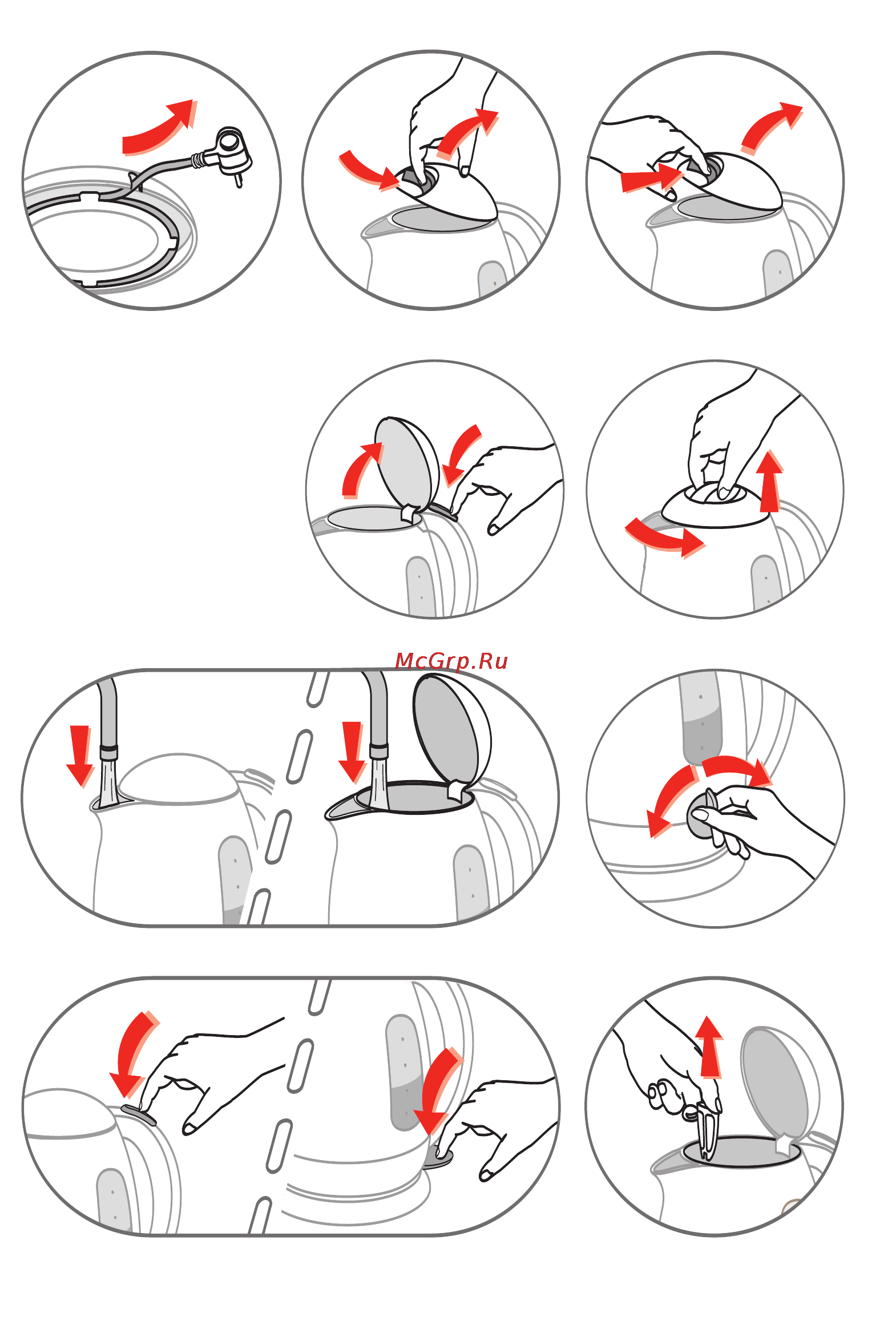 McGrp.Ru