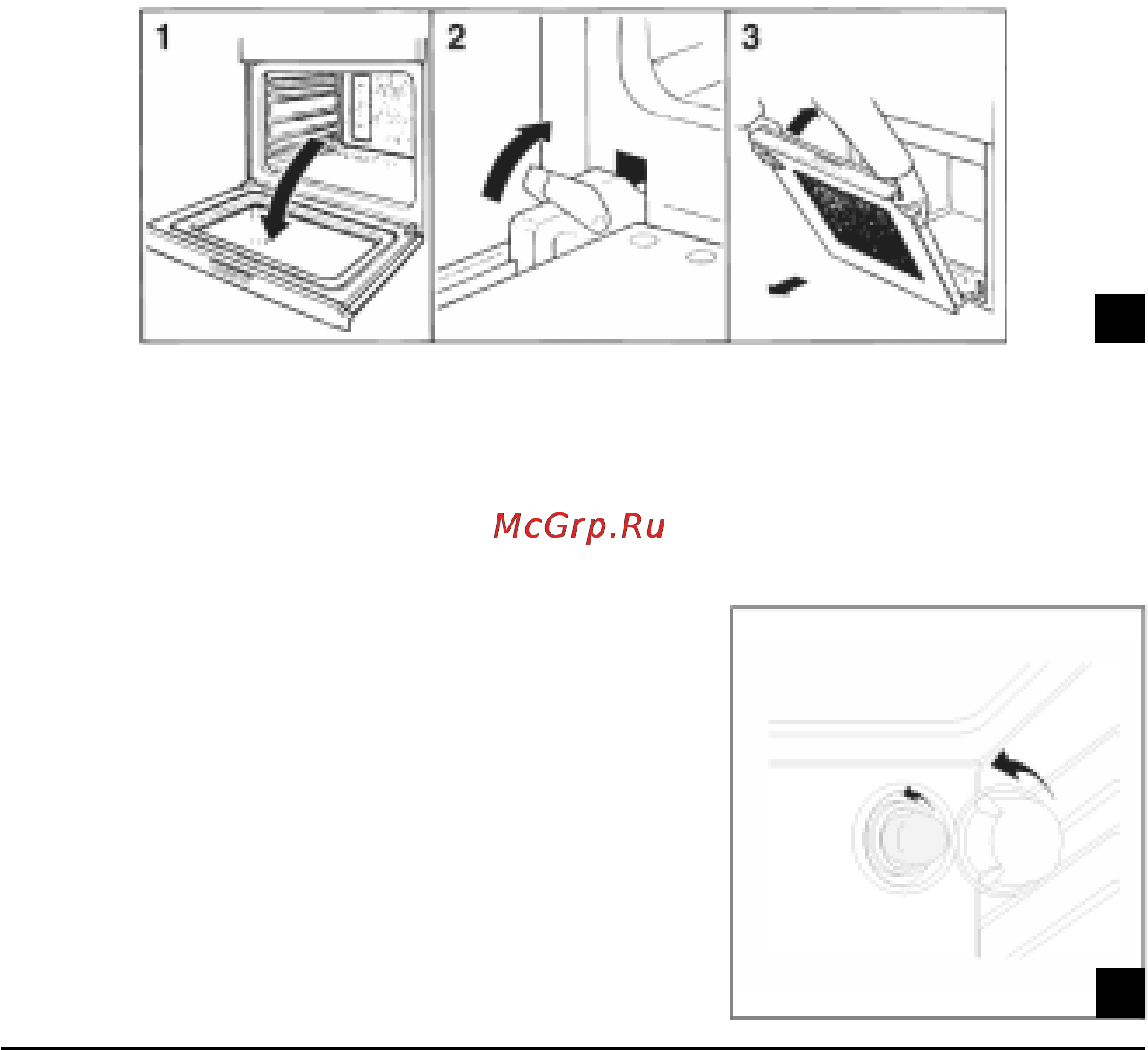 1

2

3

McGrp.Ru