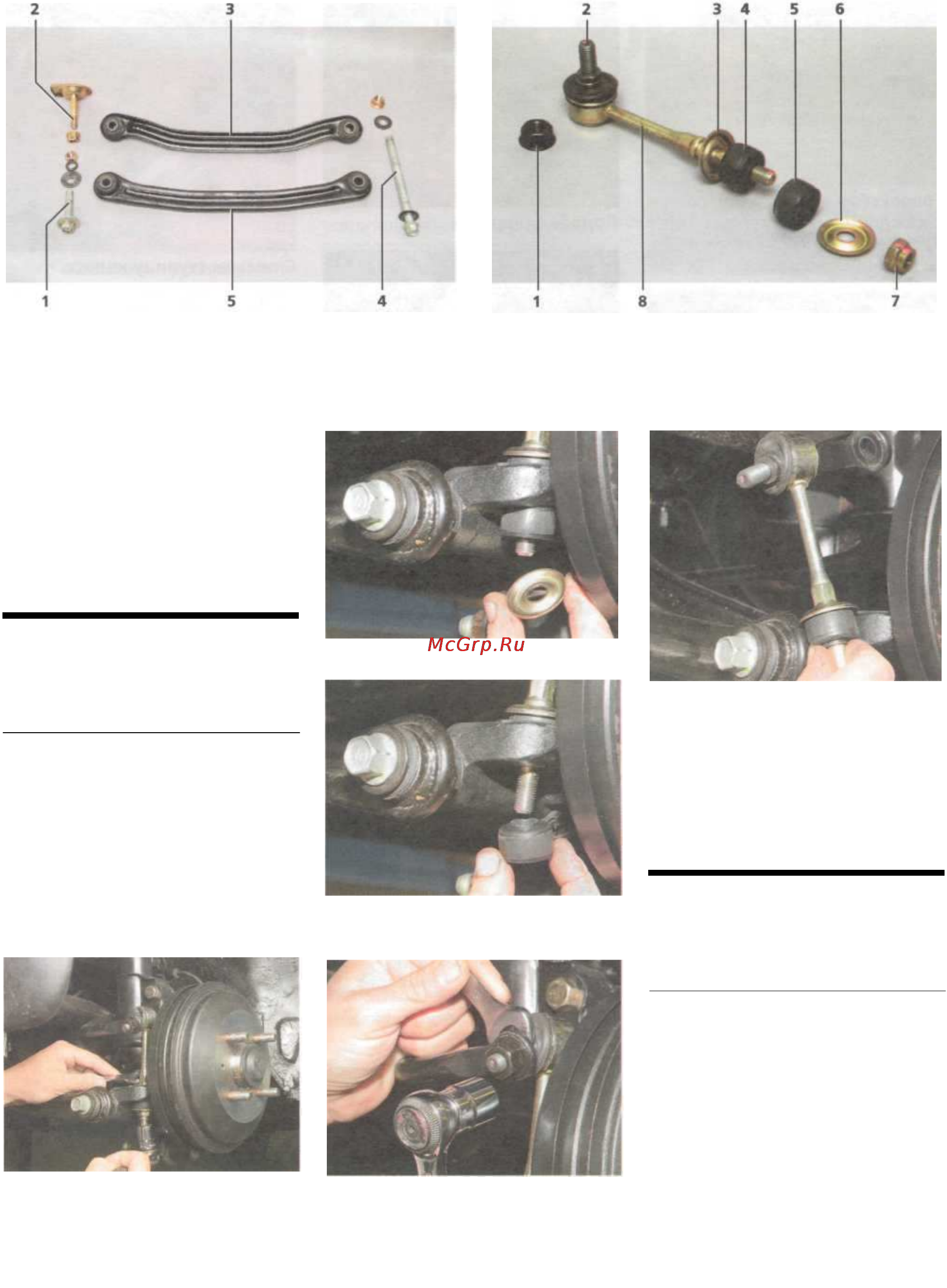 2 3

1 5 4

2 3 4 5 6

1 8 7

McGrp.Ru