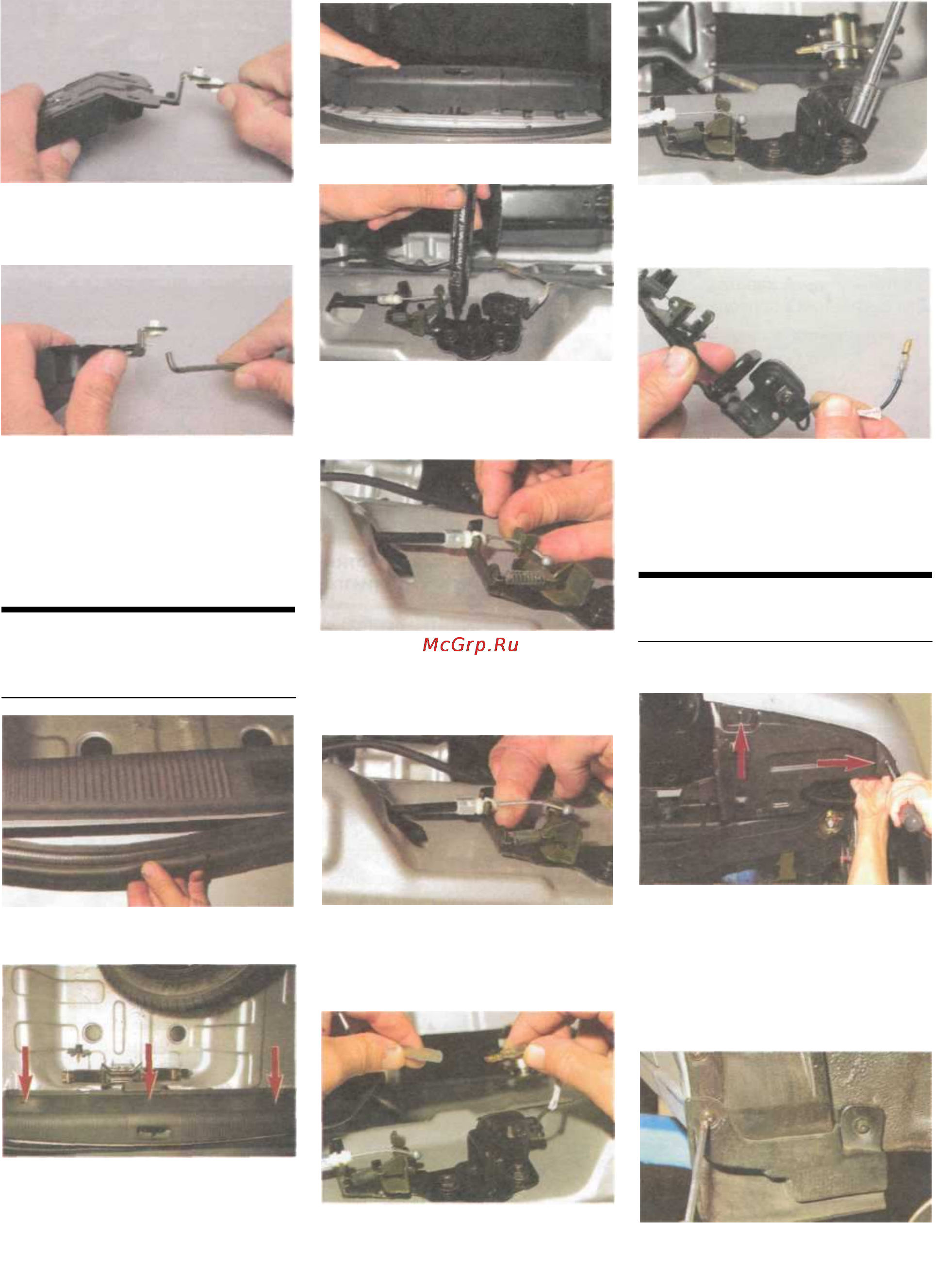 McGrp.Ru