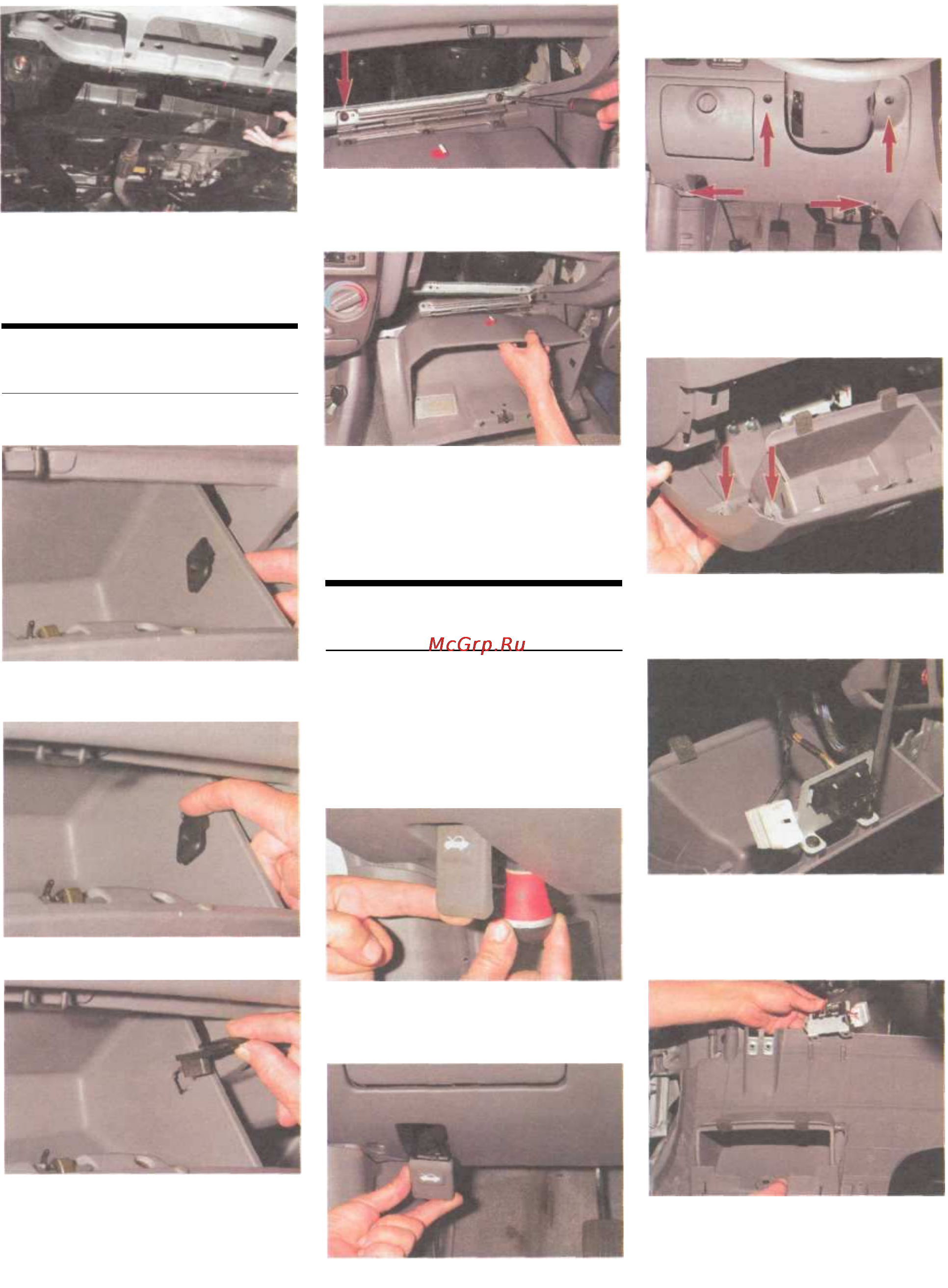 McGrp.Ru