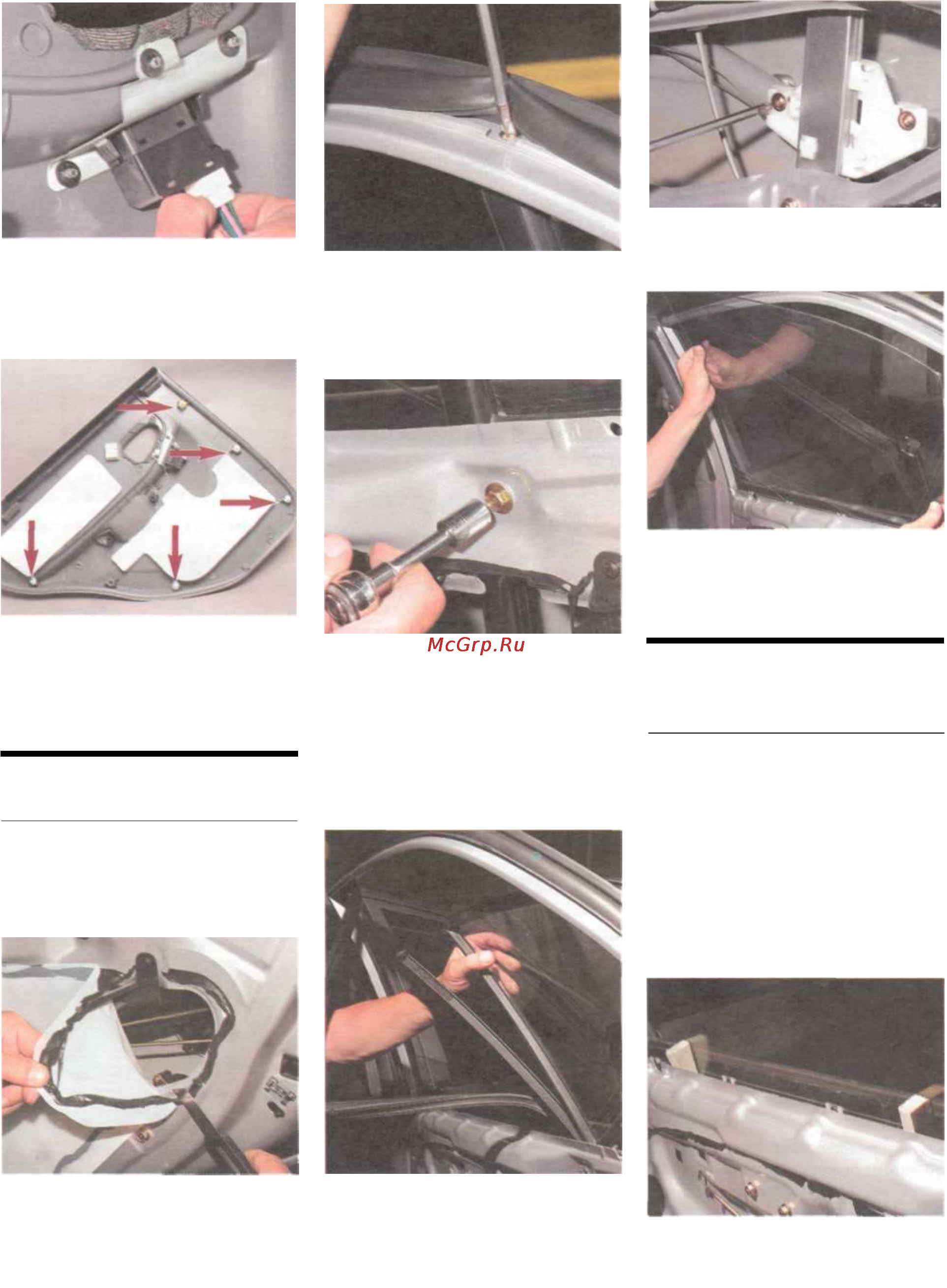 McGrp.Ru