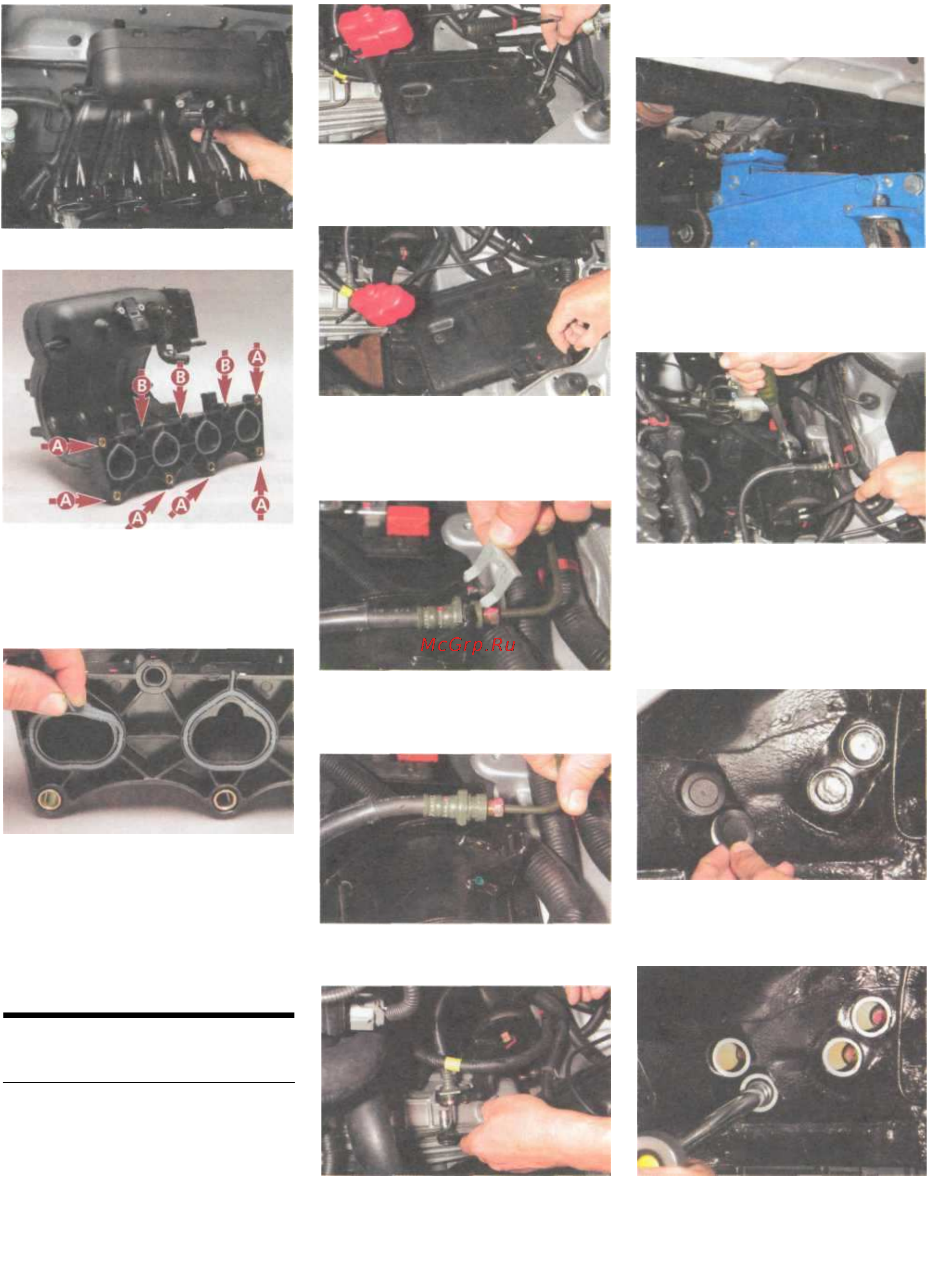 B
B
B
A
A
A
A
A
A

McGrp.Ru