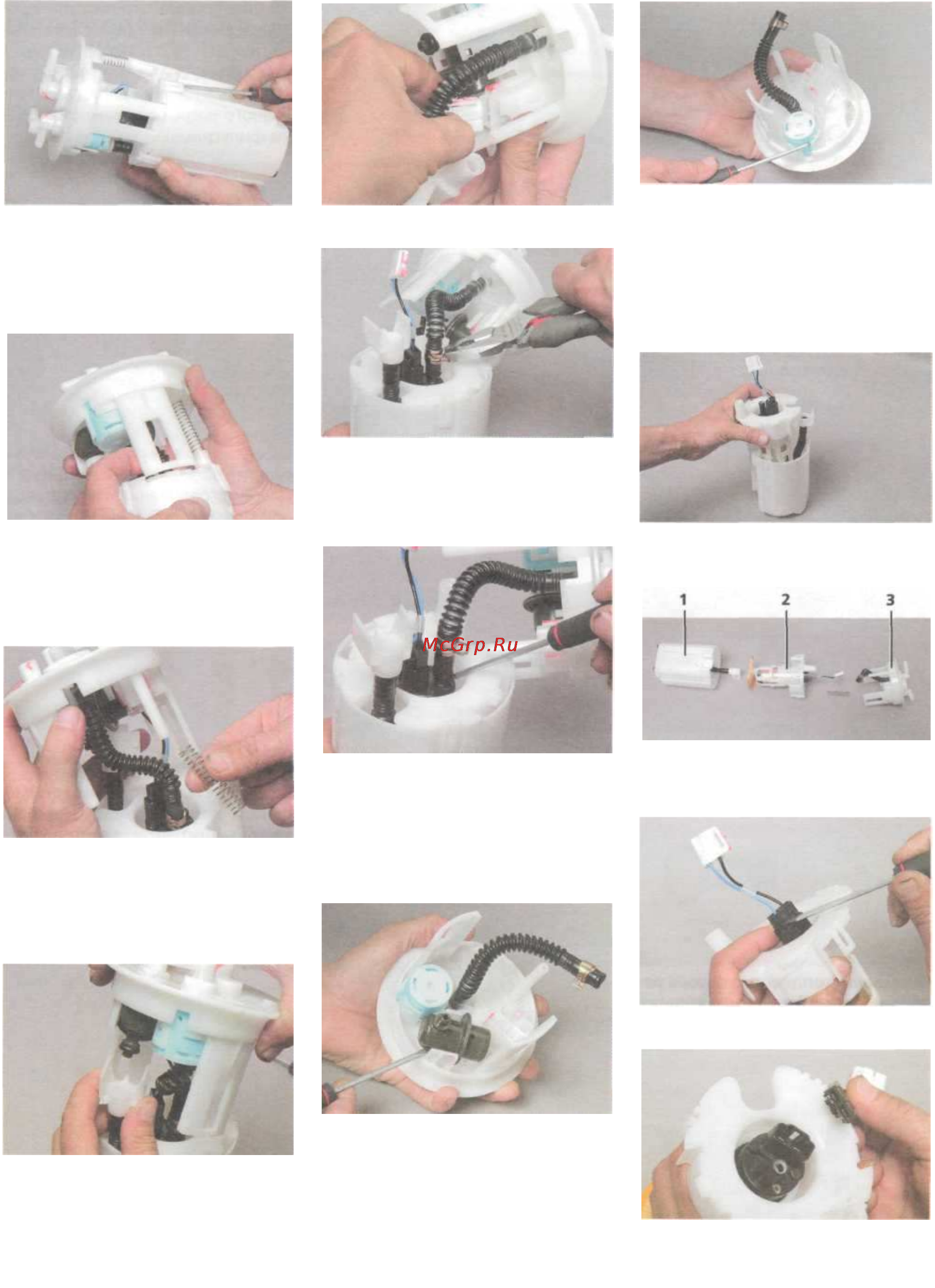 McGrp.Ru

1
2
3