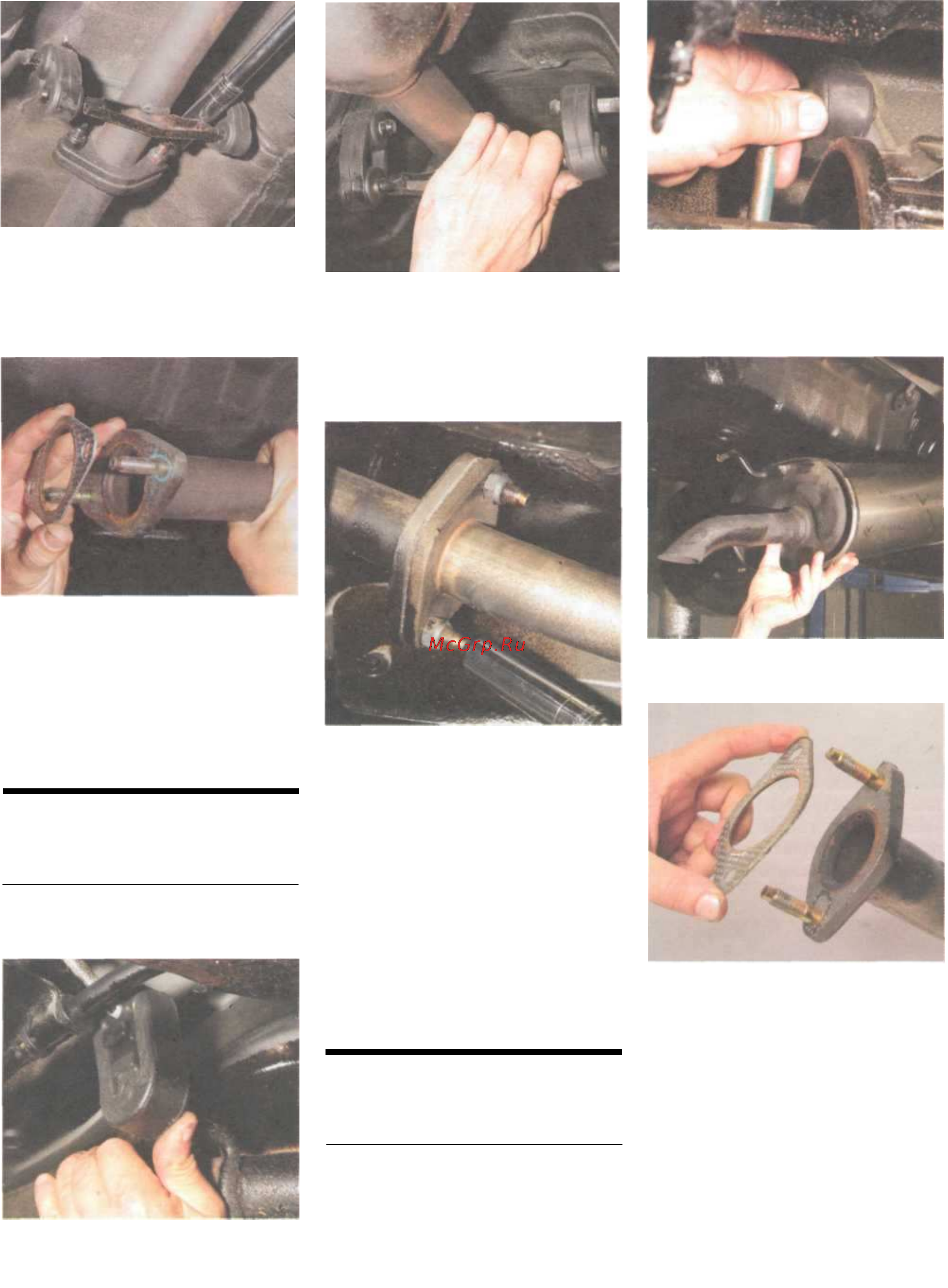 McGrp.Ru